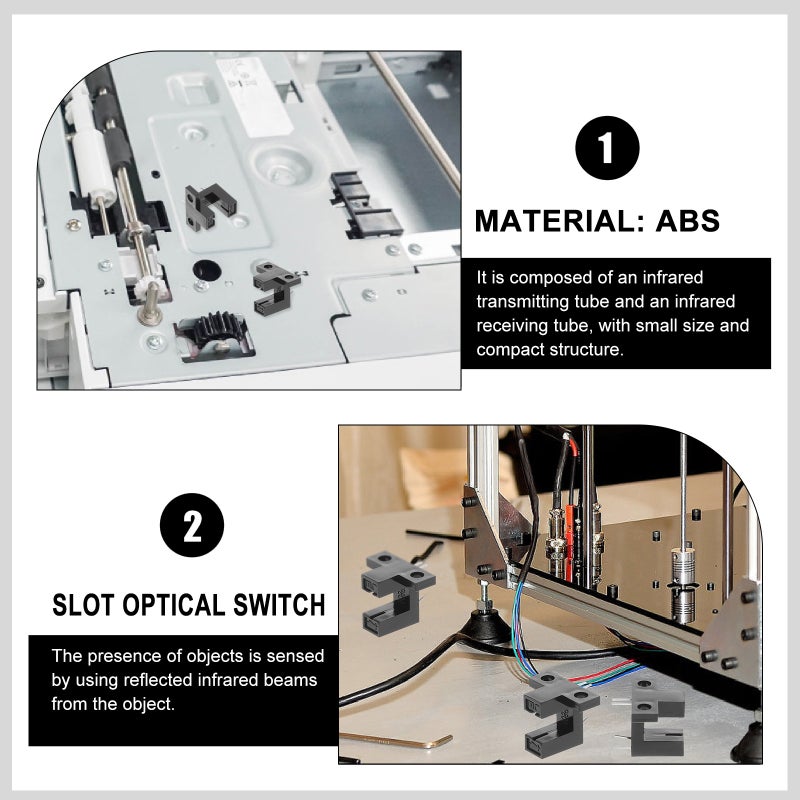 1

MATERIAL: ABS

It is composed of an infrared transmitting tube and an infrared receiving tube, with small size and compact structure.

2

SLOT OPTICAL SWITCH

The presence of objects is sensed by using reflected infrared beams from the object.