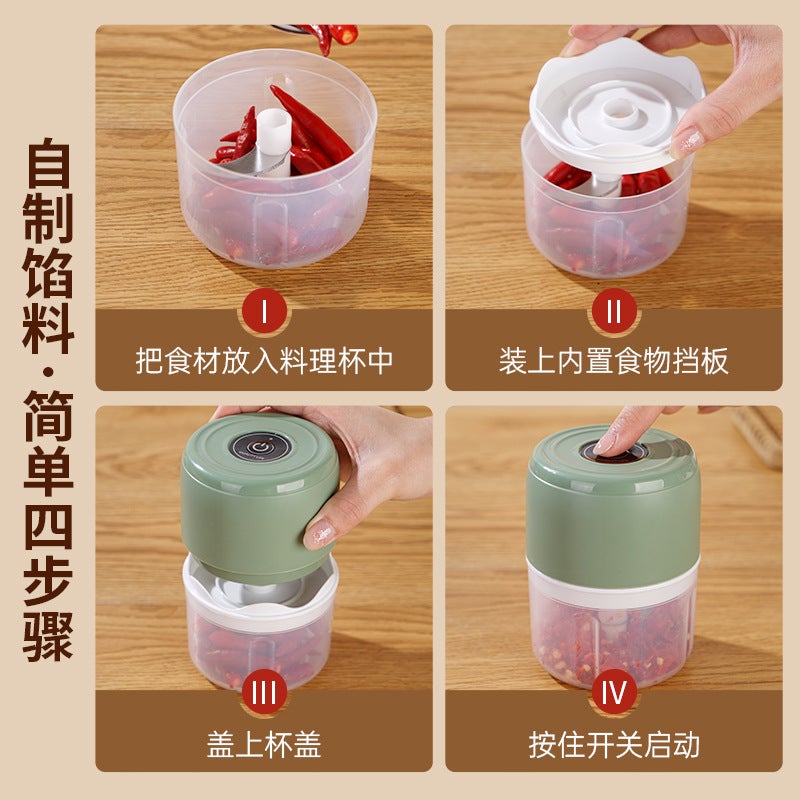 自制馅料·简单四步骤

I
把食材放入料理杯中

II
装上内置食物挡板

III
盖上杯盖

IV
按住开关启动