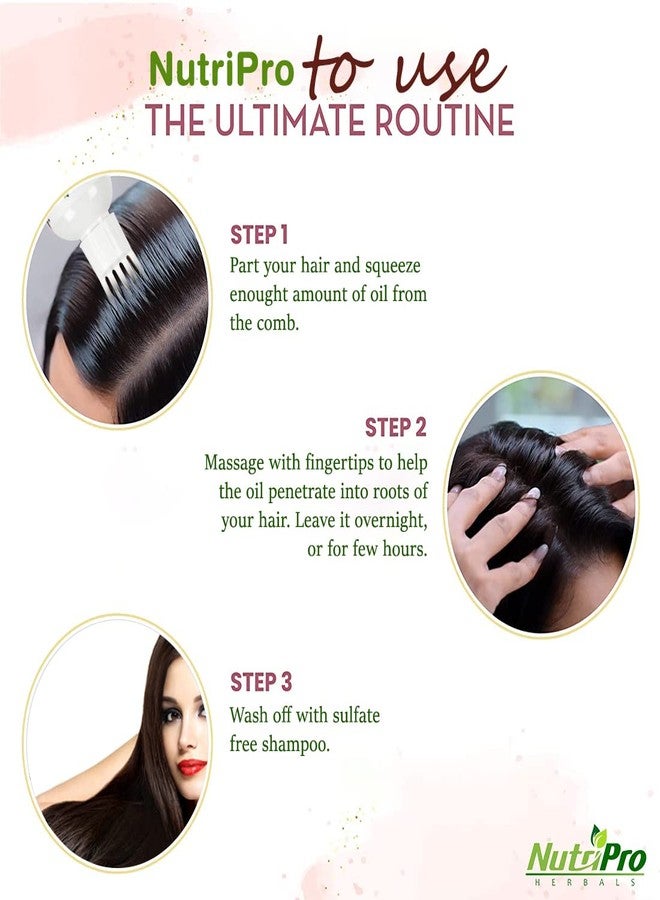 NutriPro to use
THE ULTIMATE ROUTINE

STEP 1
Part your hair and squeeze enought amount of oil from the comb.

STEP 2
Massage with fingertips to help the oil penetrate into roots of your hair. Leave it overnight, or for few hours.

STEP 3
Wash off with sulfate free shampoo.

NutriPro
HERBALS