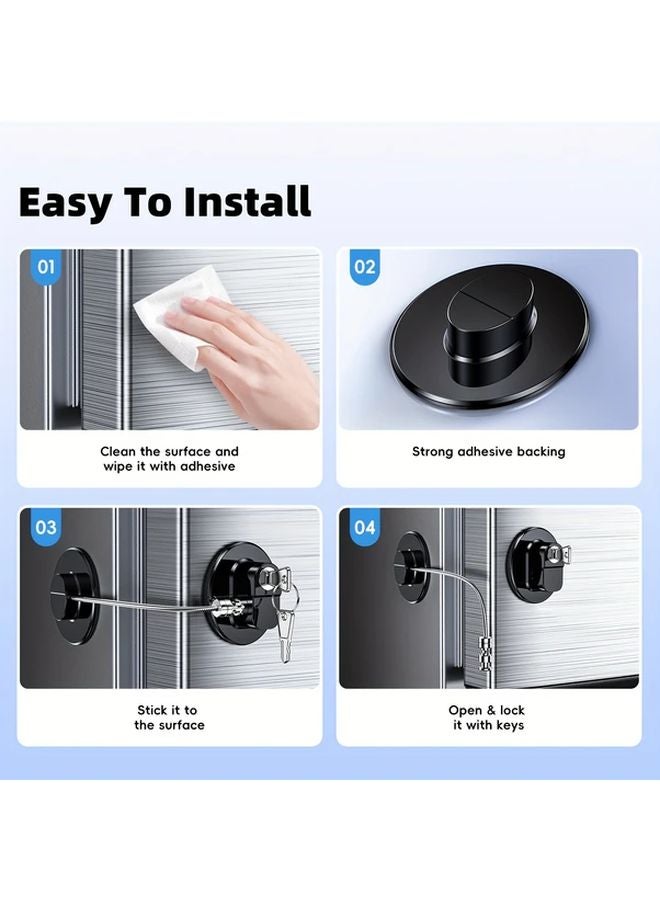 Easy To Install

01

Clean the surface and wipe it with adhesive

02

Strong adhesive backing

03

Stick it to the surface

04

Open & lock it with keys