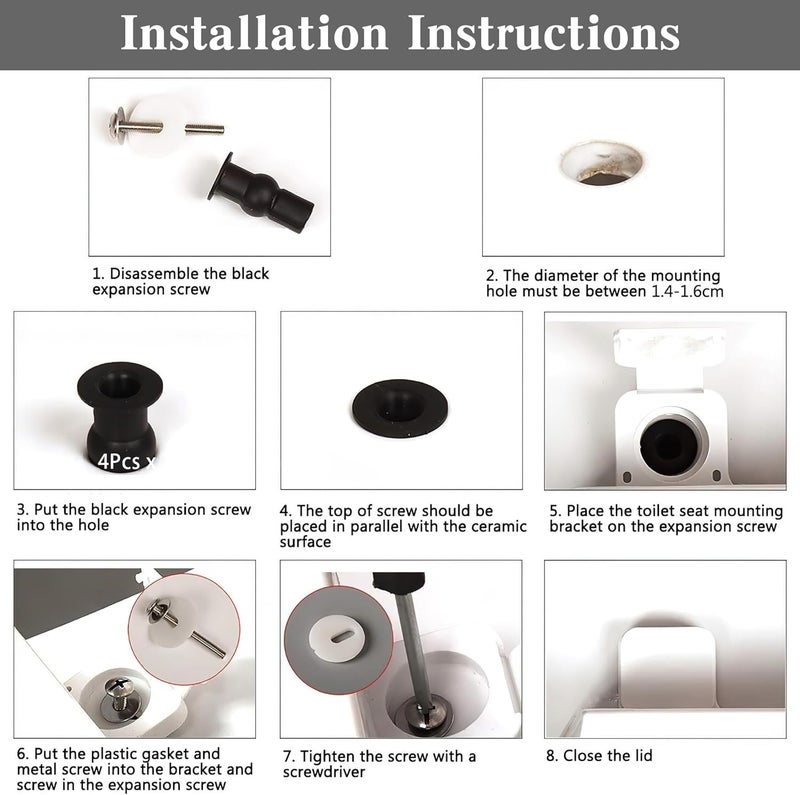 Installation Instructions

1. Disassemble the black expansion screw

2. The diameter of the mounting hole must be between 1.4-1.6cm

4Pcs x

3. Put the black expansion screw into the hole

4. The top of screw should be placed in parallel with the ceramic surface

5. Place the toilet seat mounting bracket on the expansion screw

6. Put the plastic gasket and metal screw into the bracket and screw in the expansion screw

7. Tighten the screw with a screwdriver

8. Close the lid