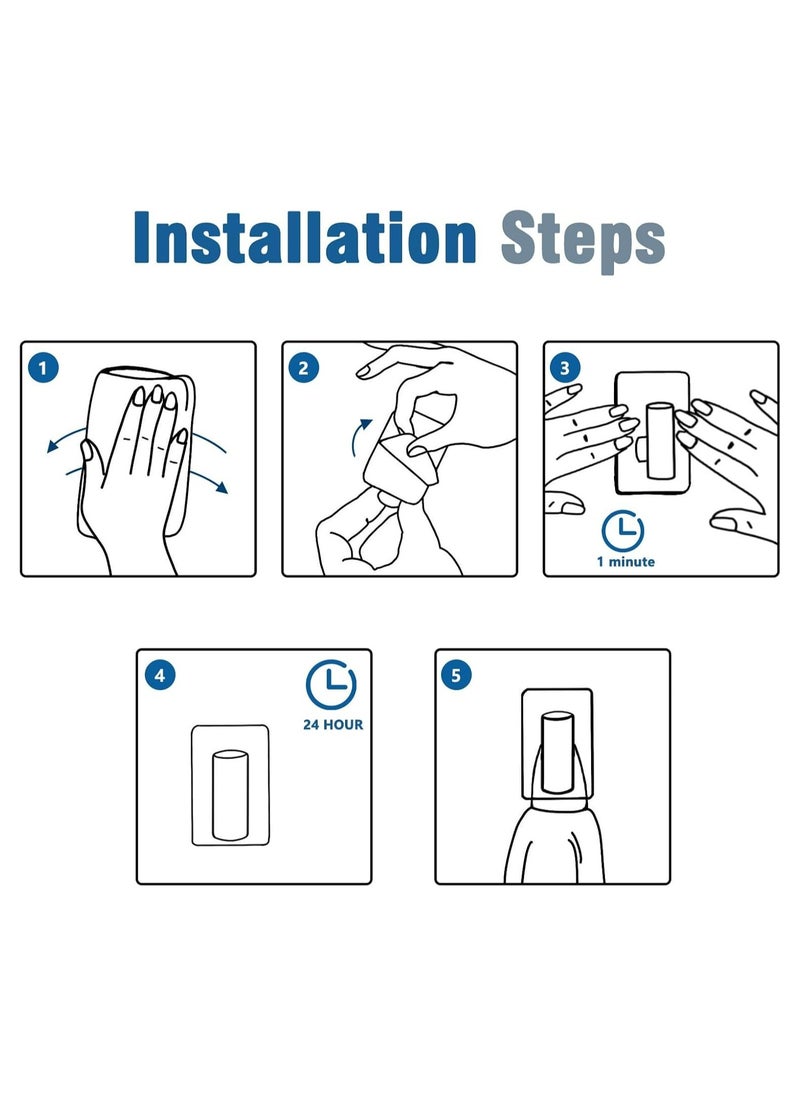 Installation Steps

1

2

3

1 minute

4

24 HOUR

5