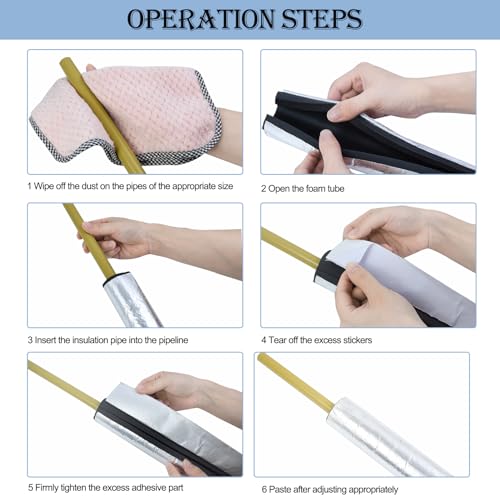 OPERATION STEPS

1 Wipe off the dust on the pipes of the appropriate size

2 Open the foam tube

3 Insert the insulation pipe into the pipeline

4 Tear off the excess stickers

5 Firmly tighten the excess adhesive part

6 Paste after adjusting appropriately