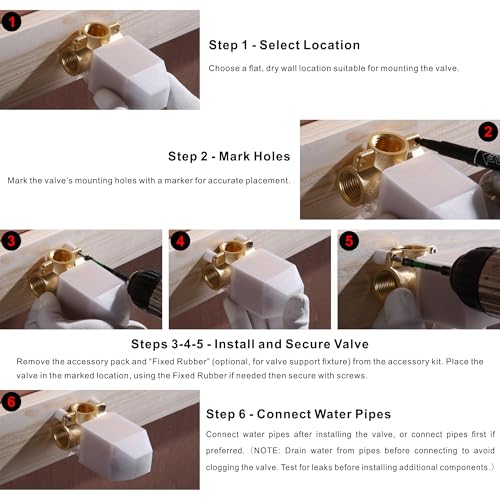 1

Step 1 - Select Location

Choose a flat, dry wall location suitable for mounting the valve.

2

Step 2 - Mark Holes

Mark the valve's mounting holes with a marker for accurate placement.

3

4

5

Steps 3-4-5 - Install and Secure Valve

Remove the accessory pack and "Fixed Rubber" (optional, for valve support fixture) from the accessory kit. Place the valve in the marked location, using the Fixed Rubber if needed then secure with screws.

6

Step 6 - Connect Water Pipes

Connect water pipes after installing the valve, or connect pipes first if preferred. (NOTE: Drain water from pipes before connecting to avoid clogging the valve. Test for leaks before installing additional components.)