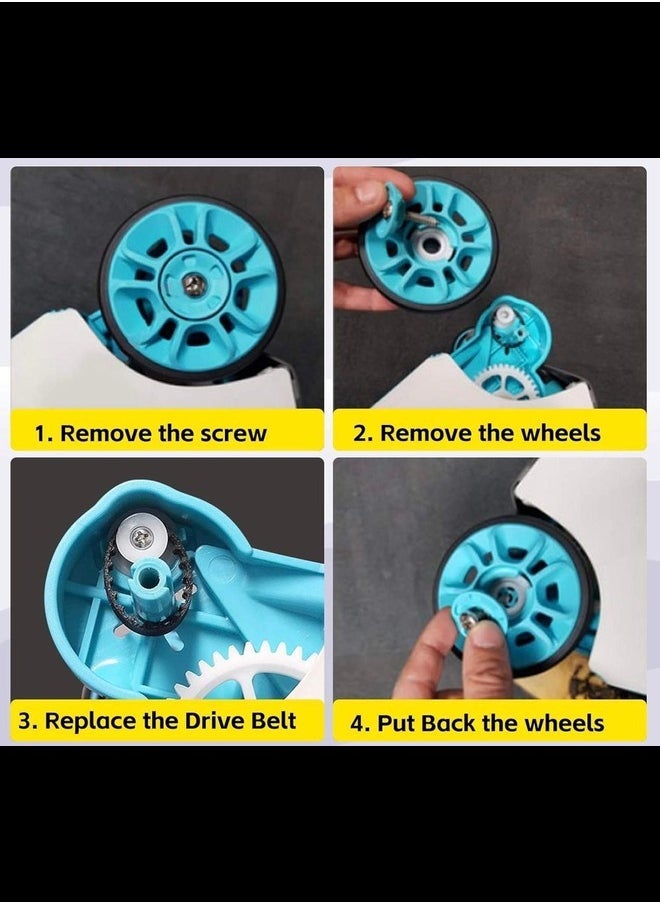 1. Remove the screw

2. Remove the wheels

3. Replace the Drive Belt

4. Put Back the wheels