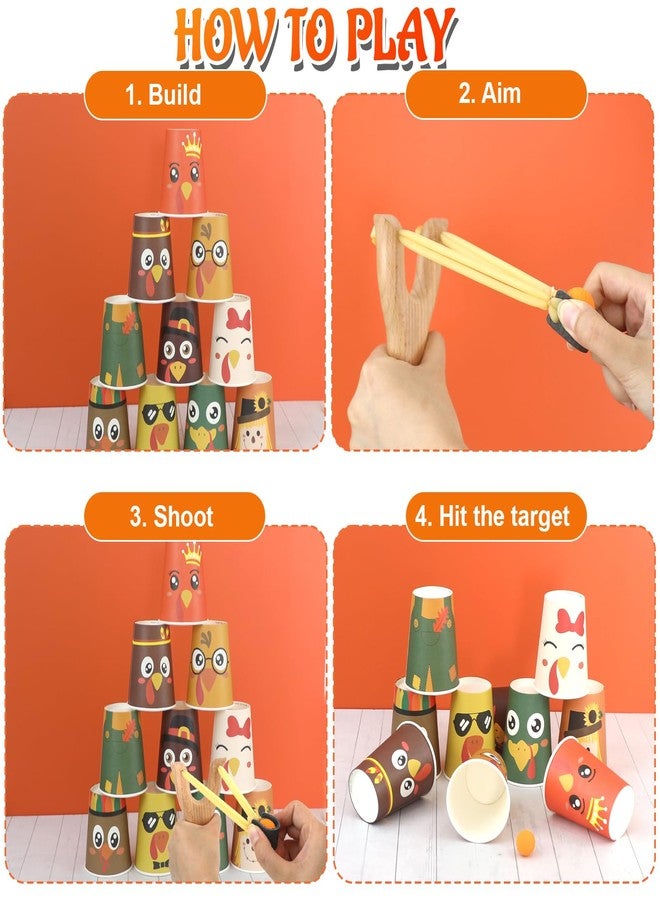 HOW TO PLAY

1. Build

2. Aim

3. Shoot

4. Hit the target