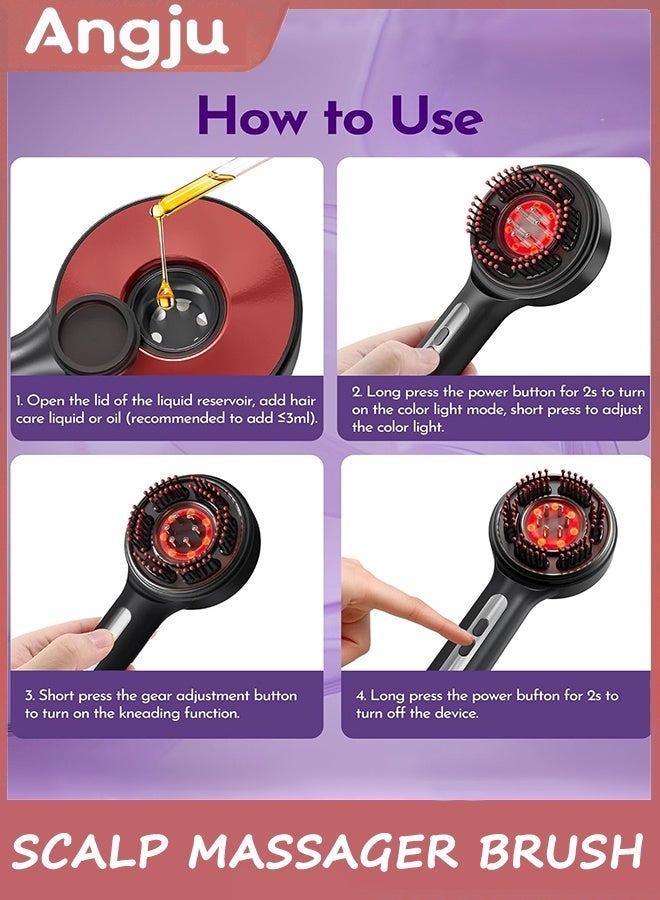 Angju

How to Use

1. Open the lid of the liquid reservoir, add hair care liquid or oil (recommended to add ≤3ml).

2. Long press the power button for 2s to turn on the color light mode, short press to adjust the color light.

3. Short press the gear adjustment button to turn on the kneading function.

4. Long press the power bufton for 2s to turn off the device.

SCALP MASSAGER BRUSH