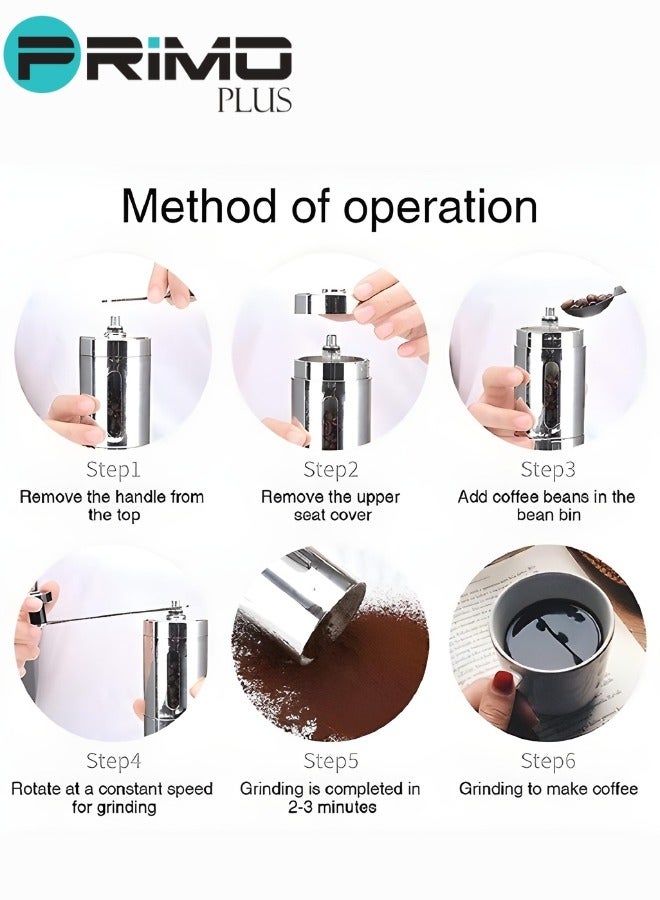 PRIMO PLUS

Method of operation

Step1
Remove the handle from the top

Step2
Remove the upper seat cover

Step3
Add coffee beans in the bean bin

Step4
Rotate at a constant speed for grinding

Step5
Grinding is completed in 2-3 minutes

Step6
Grinding to make coffee