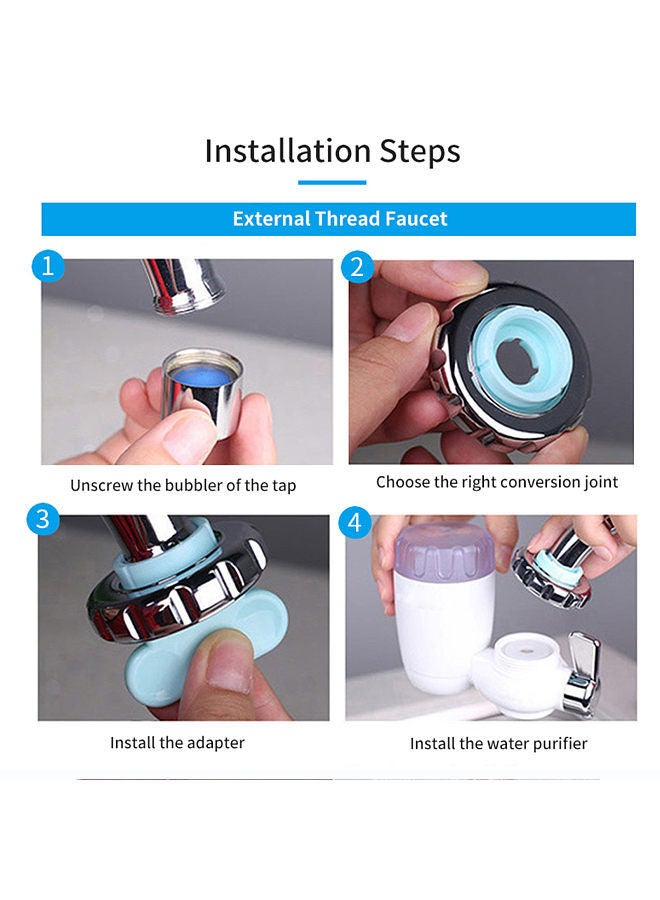 Installation Steps

External Thread Faucet

1

Unscrew the bubbler of the tap

2

Choose the right conversion joint

3

Install the adapter

4

Install the water purifier