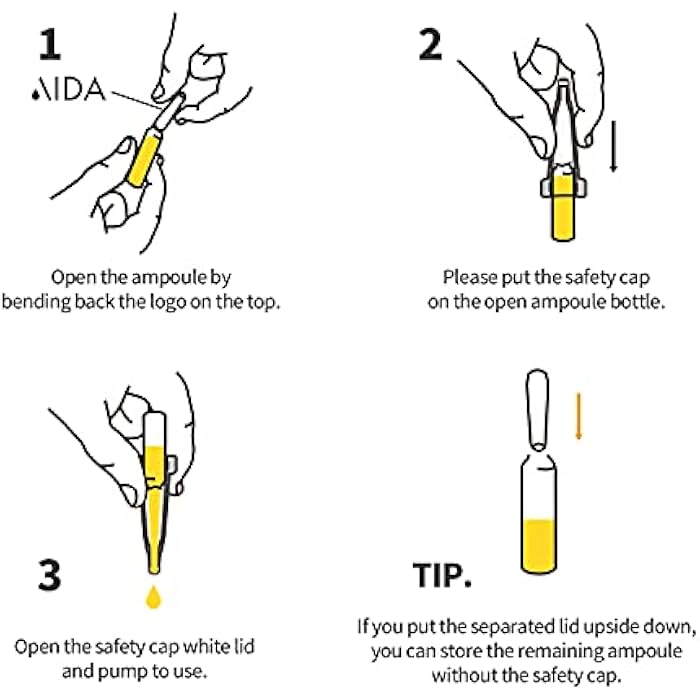 1

AIDA

Open the ampoule by bending back the logo on the top.

2

Please put the safety cap on the open ampoule bottle.

3

Open the safety cap white lid and pump to use.

TIP.

If you put the separated lid upside down, you can store the remaining ampoule without the safety cap.