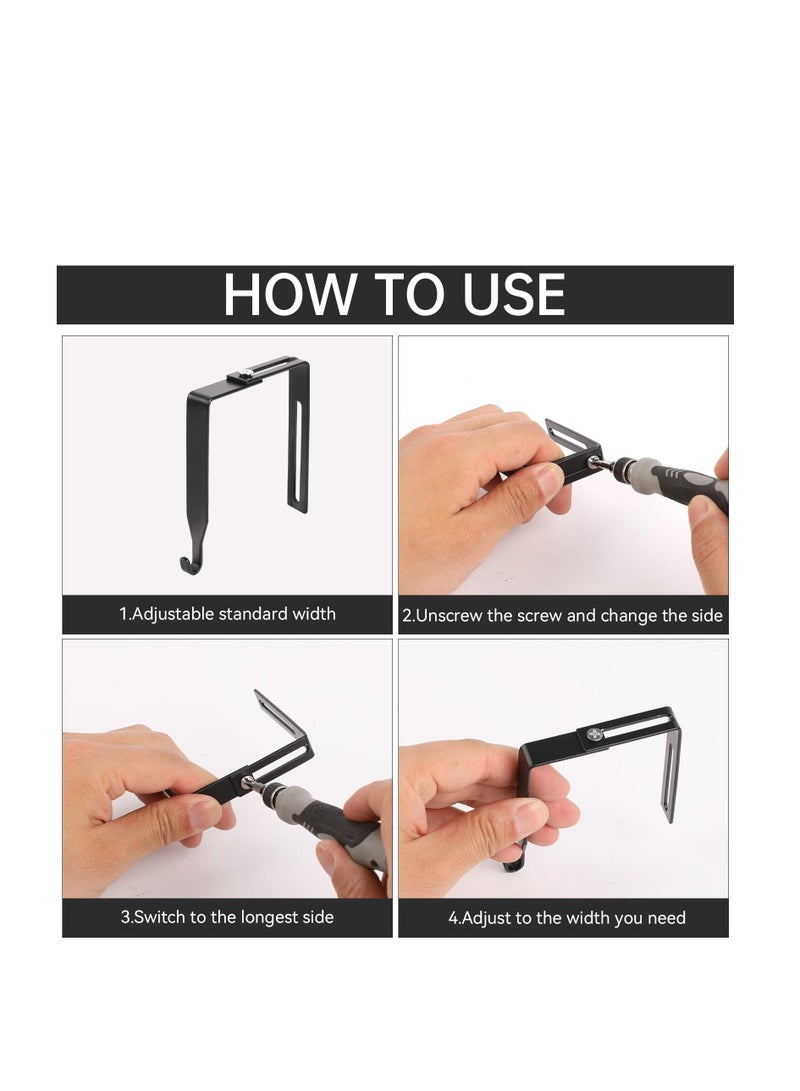 HOW TO USE

1.Adjustable standard width

2.Unscrew the screw and change the side

3.Switch to the longest side

4.Adjust to the width you need