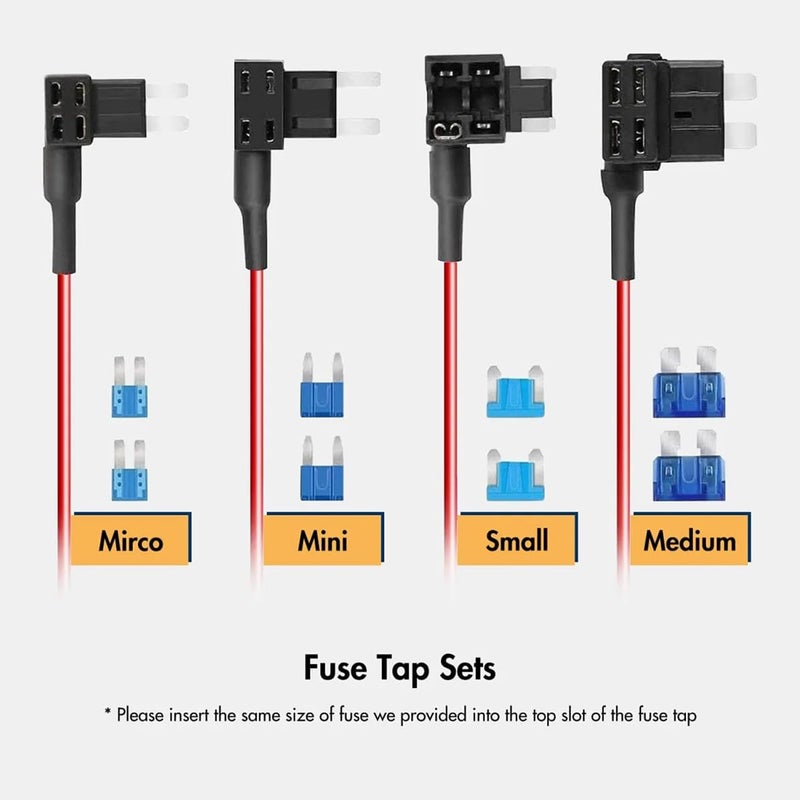 Mirco

Mini

Small

Medium

Fuse Tap Sets

* Please insert the same size of fuse we provided into the top slot of the fuse tap