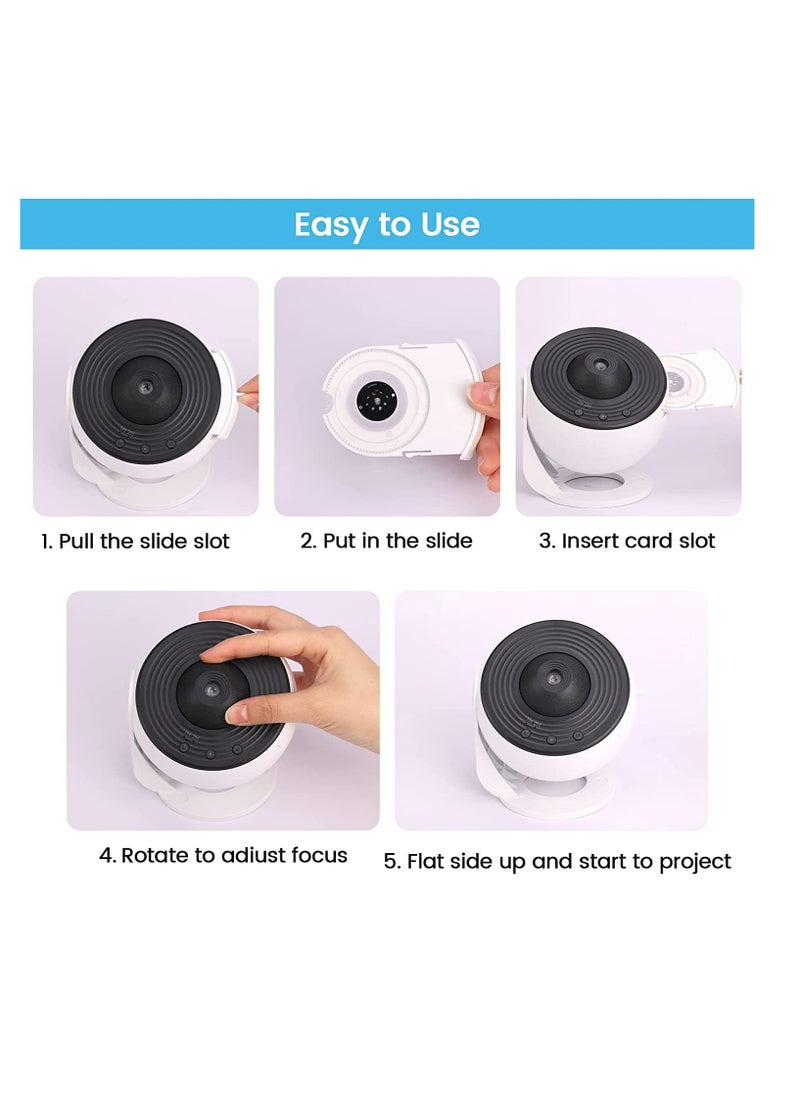 Easy to Use

1. Pull the slide slot

2. Put in the slide

3. Insert card slot

4. Rotate to adiust focus

5. Flat side up and start to project