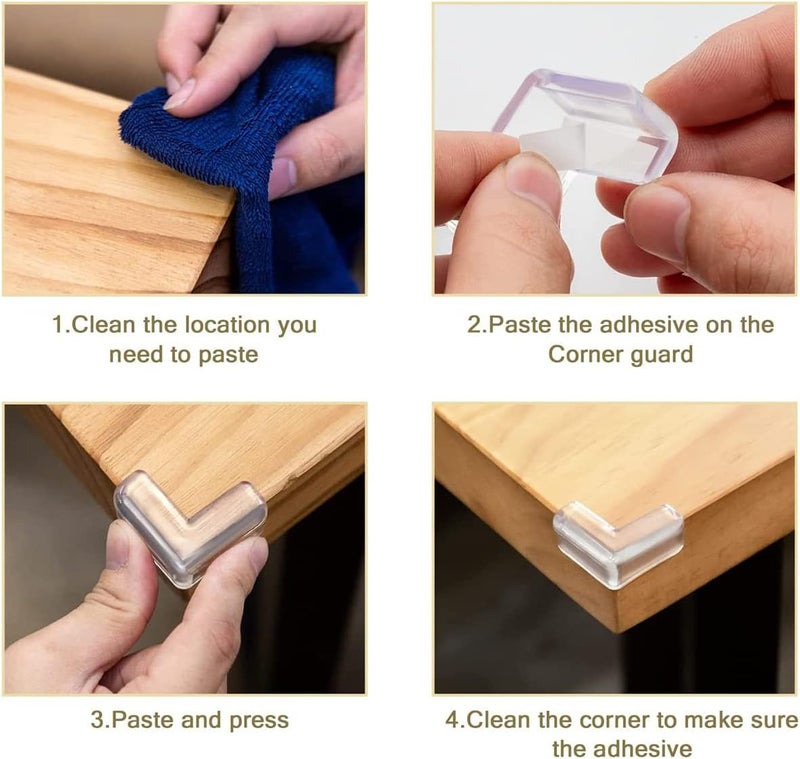 1.Clean the location you need to paste

2.Paste the adhesive on the Corner guard

3.Paste and press

4.Clean the corner to make sure the adhesive