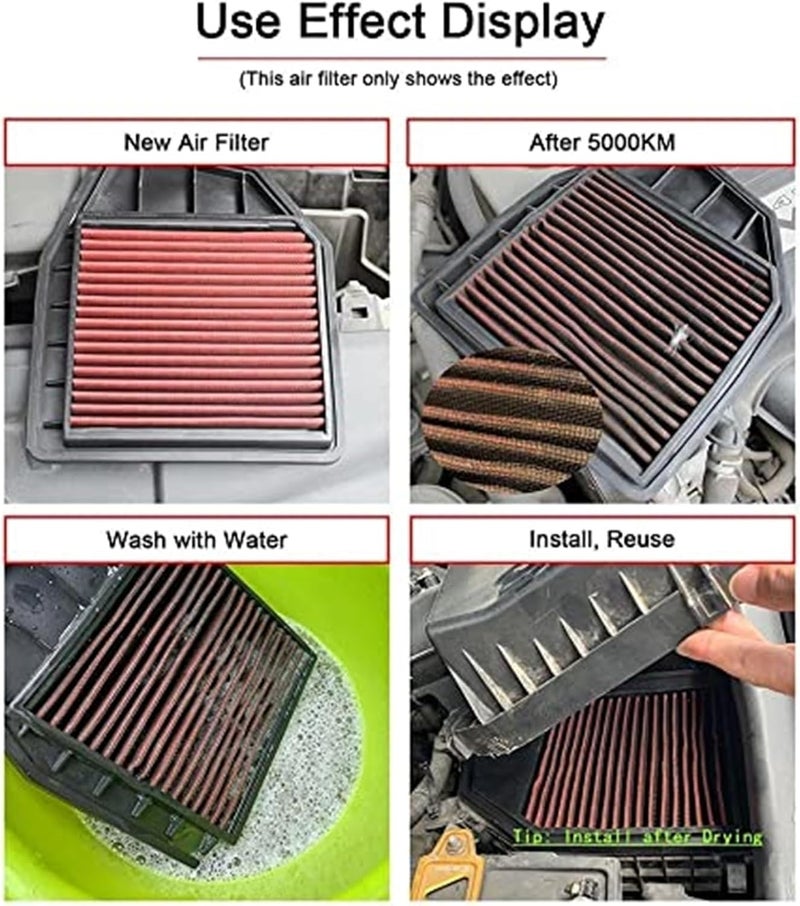 Use Effect Display

(This air filter only shows the effect)

New Air Filter

After 5000KM

Wash with Water

Install, Reuse

Tip: Install after Drying