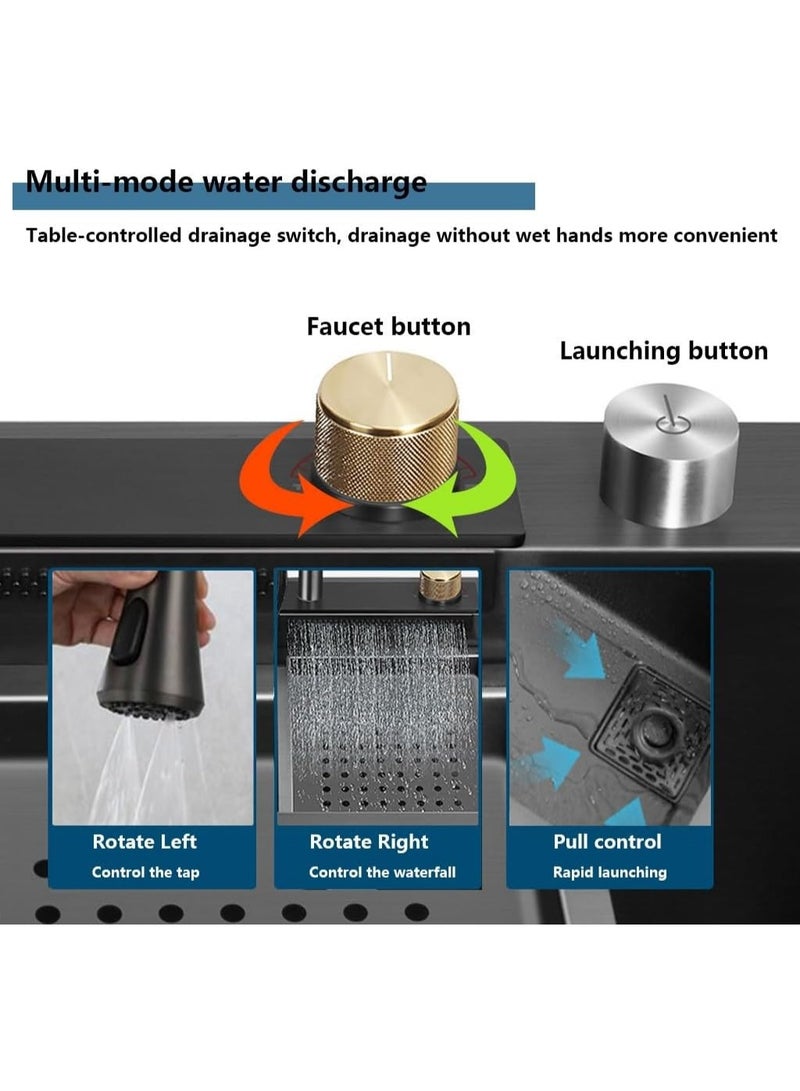 Multi-mode water discharge

Table-controlled drainage switch, drainage without wet hands more convenient

Faucet button

Launching button

Rotate Left
Control the tap

Rotate Right
Control the waterfall

Pull control
Rapid launching