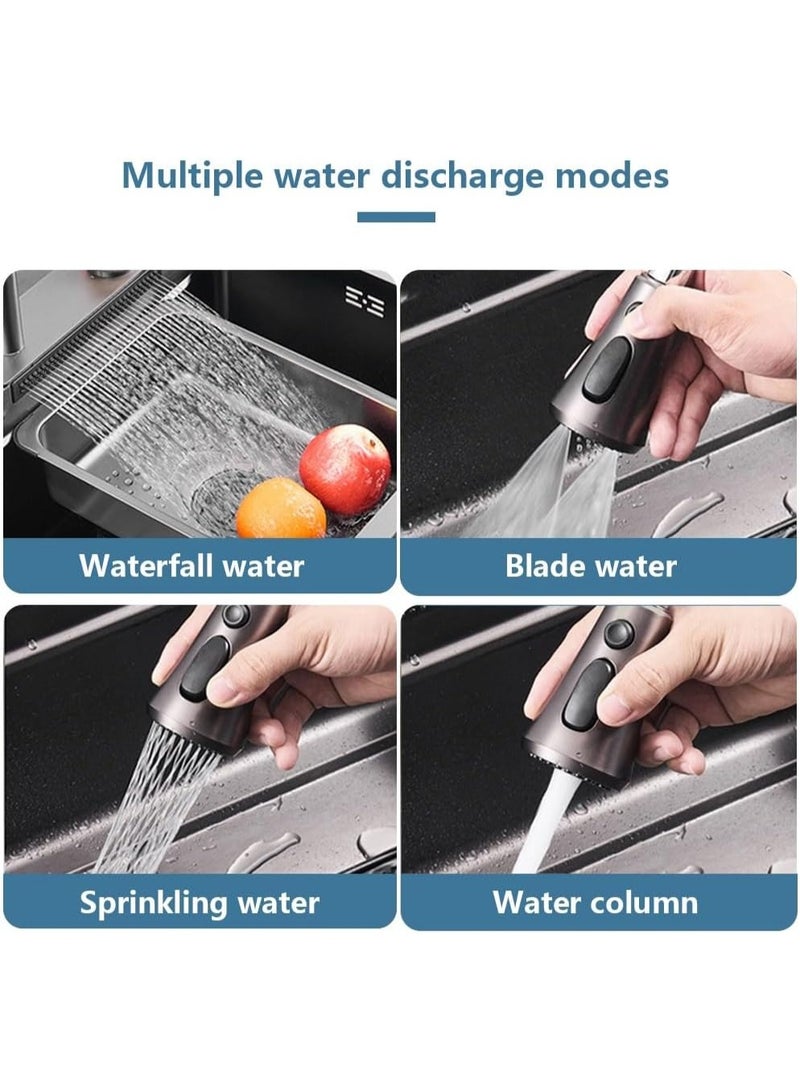 Multiple water discharge modes

Waterfall water

Blade water

Sprinkling water

Water column