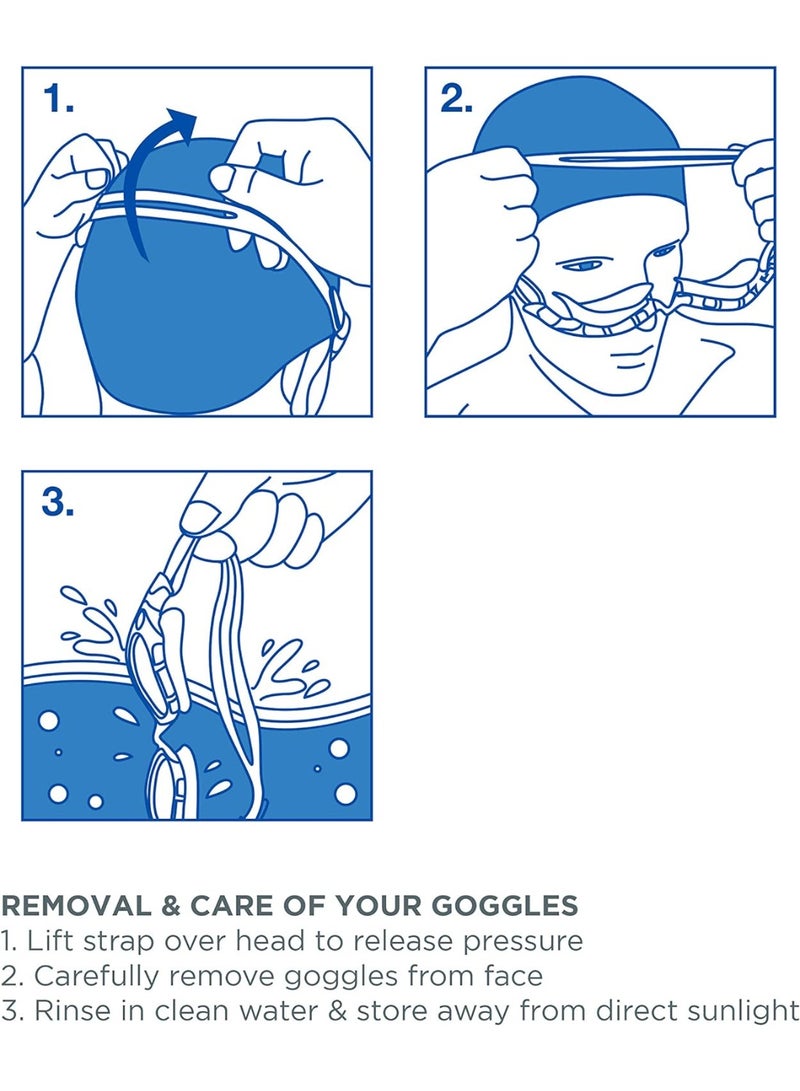 1.

2.

3.

REMOVAL & CARE OF YOUR GOGGLES
1. Lift strap over head to release pressure
2. Carefully remove goggles from face
3. Rinse in clean water & store away from direct sunlight