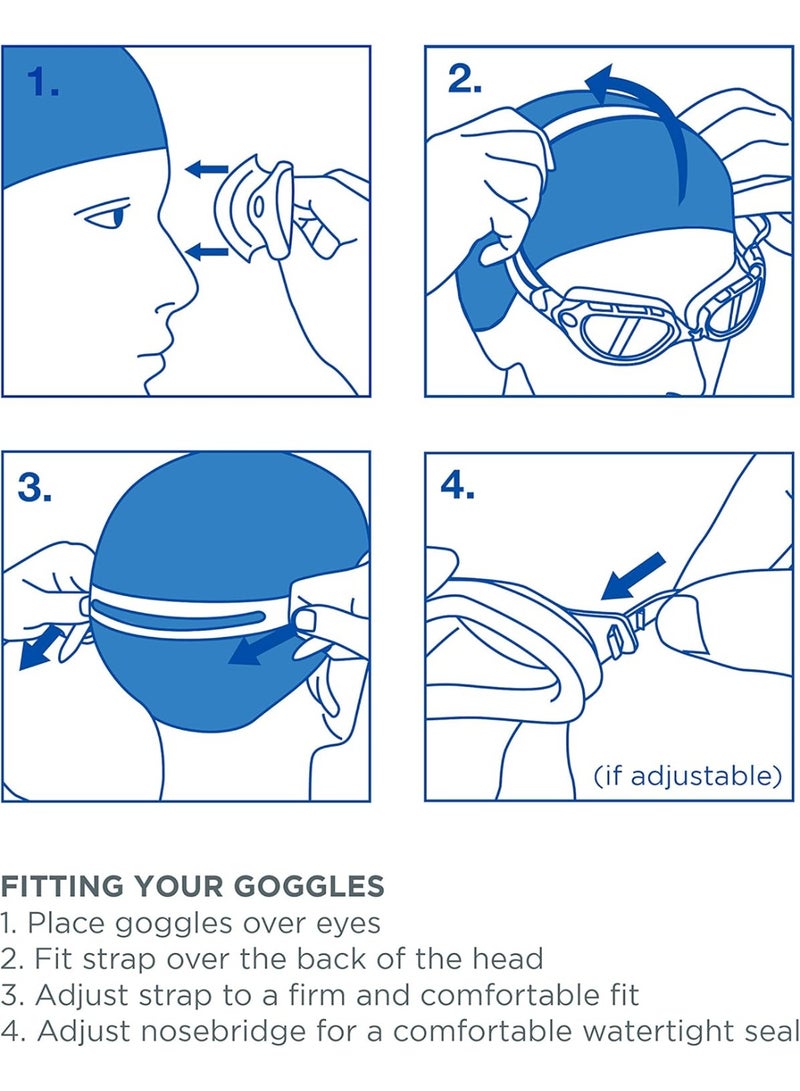 1.

2.

3.

4.

(if adjustable)

FITTING YOUR GOGGLES
1. Place goggles over eyes
2. Fit strap over the back of the head
3. Adjust strap to a firm and comfortable fit
4. Adjust nosebridge for a comfortable watertight seal