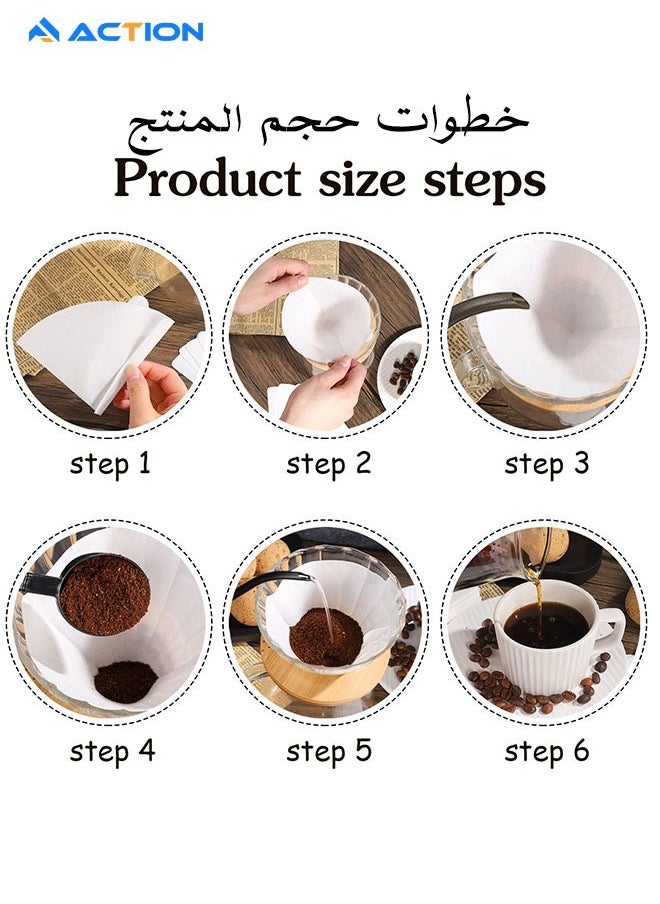 ACTION

خطوات حجم المنتج
Product size steps

step 1

step 2

step 3

step 4

step 5

step 6