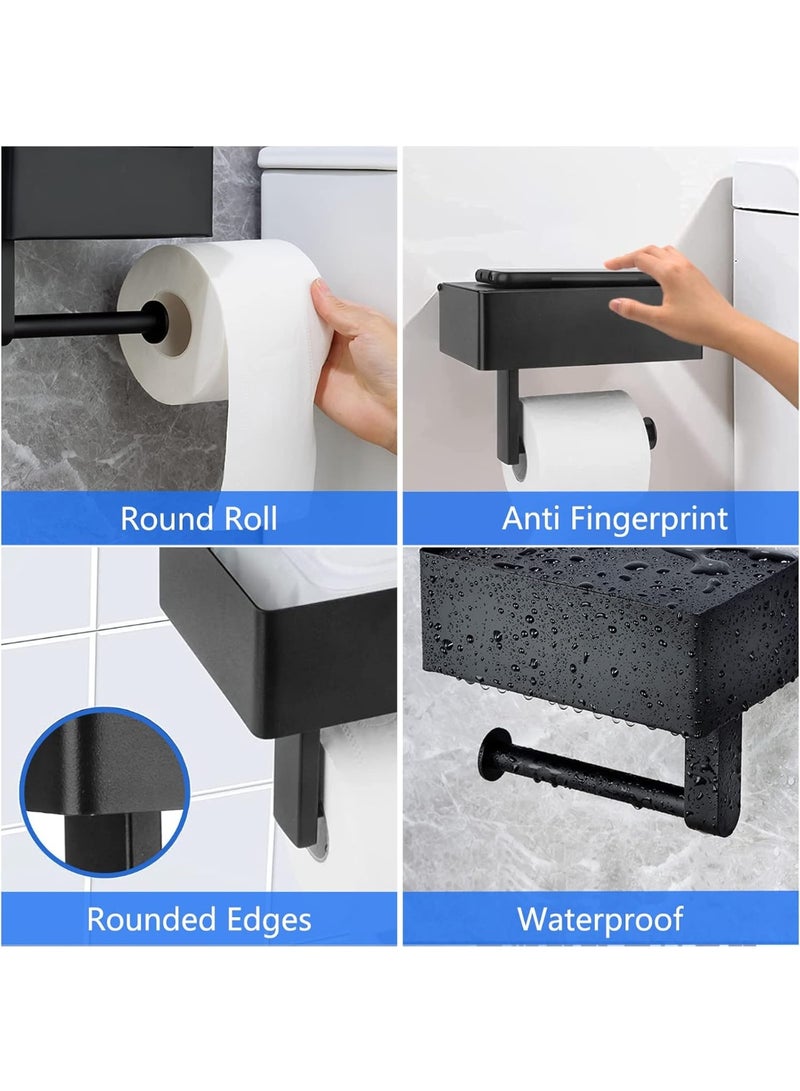 Round Roll

Anti Fingerprint

Rounded Edges

Waterproof