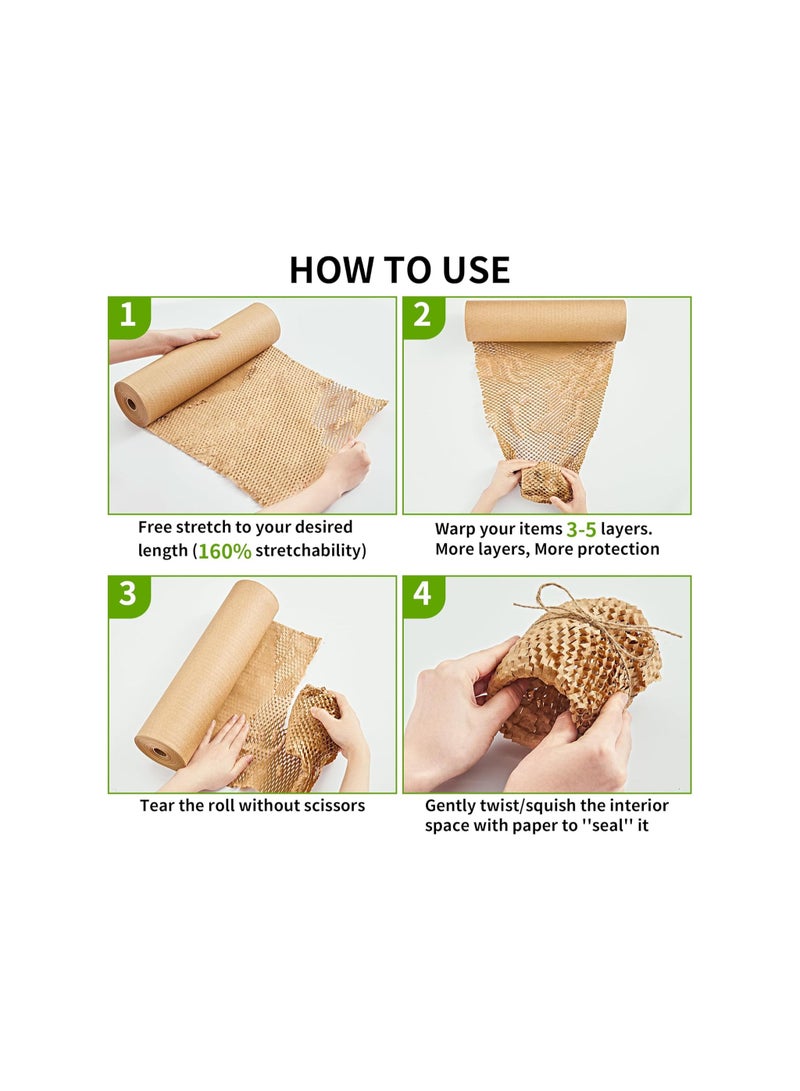 HOW TO USE

1

Free stretch to your desired length (160% stretchability)

2

Warp your items 3-5 layers. More layers, More protection

3

Tear the roll without scissors

4

Gently twist/squish the interior space with paper to ''seal'' it