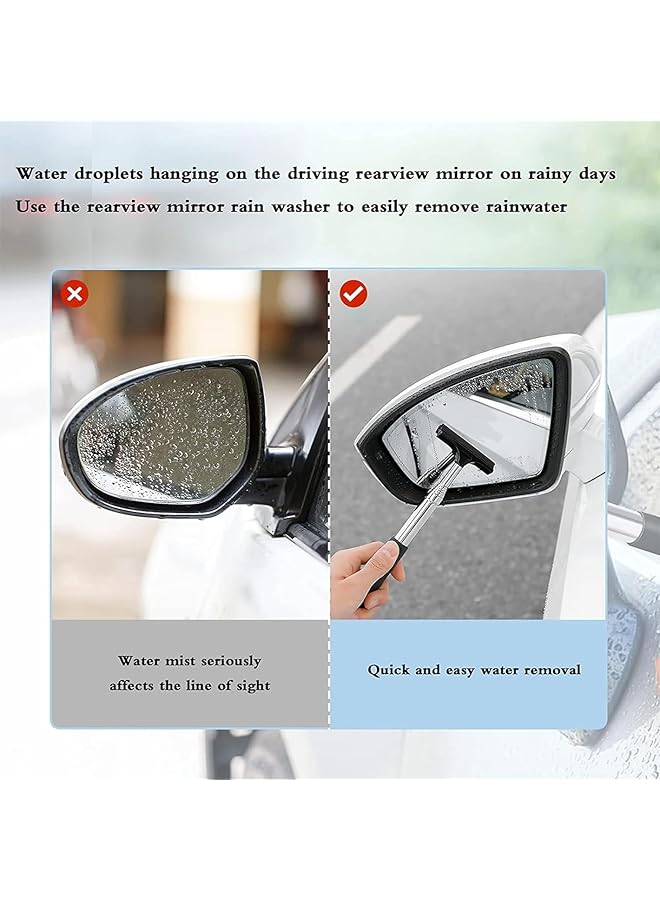 Water droplets hanging on the driving rearview mirror on rainy days
Use the rearview mirror rain washer to easily remove rainwater

Water mist seriously affects the line of sight

Quick and easy water removal