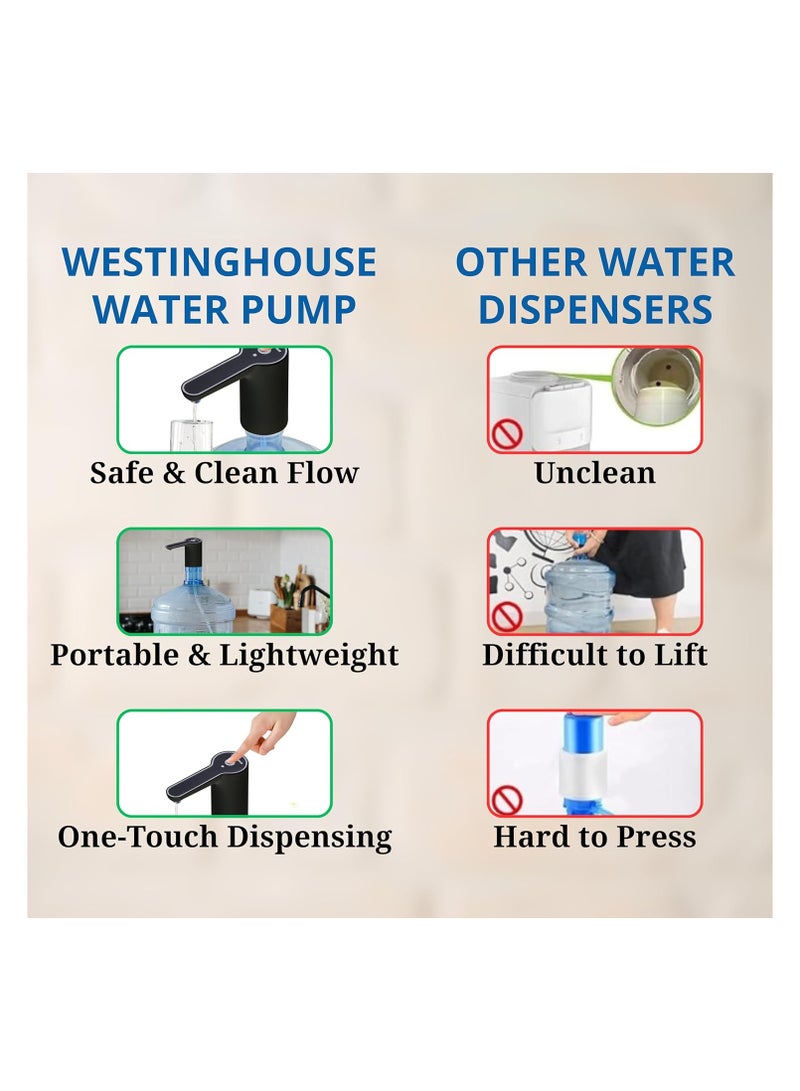 WESTINGHOUSE WATER PUMP

Safe & Clean Flow

Portable & Lightweight

One-Touch Dispensing

OTHER WATER DISPENSERS

Unclean

Difficult to Lift

Hard to Press