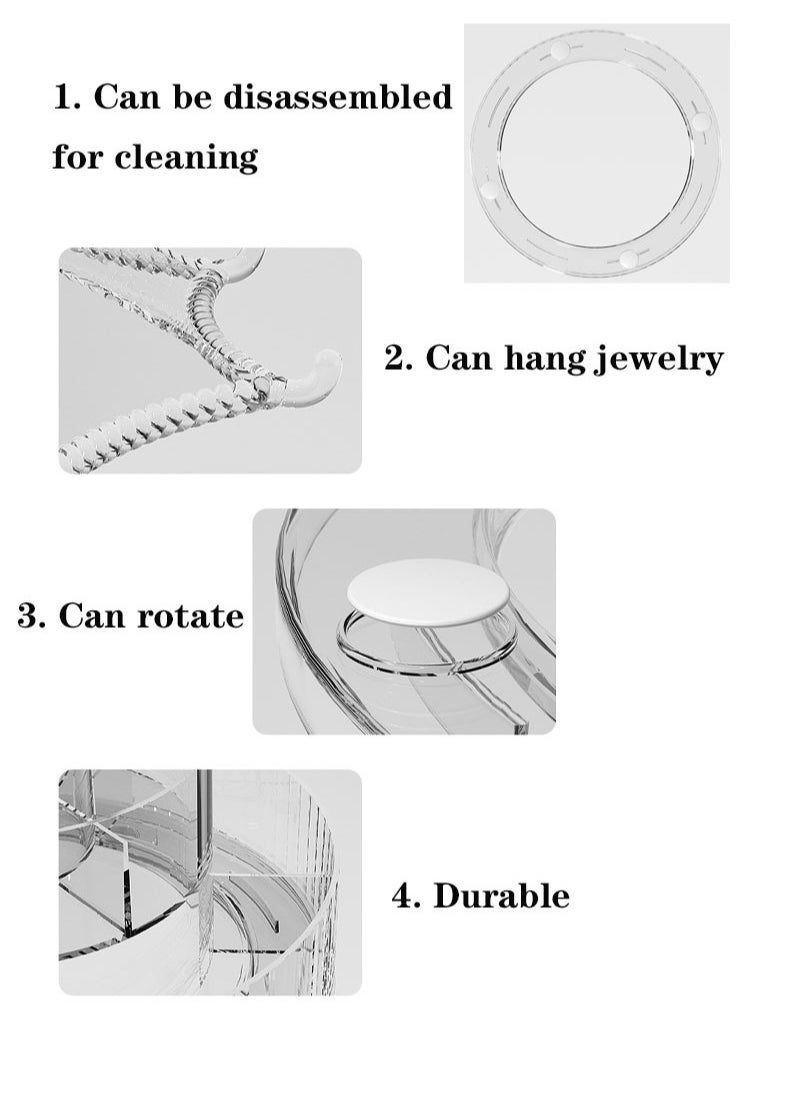 1. Can be disassembled for cleaning

2. Can hang jewelry

3. Can rotate

4. Durable