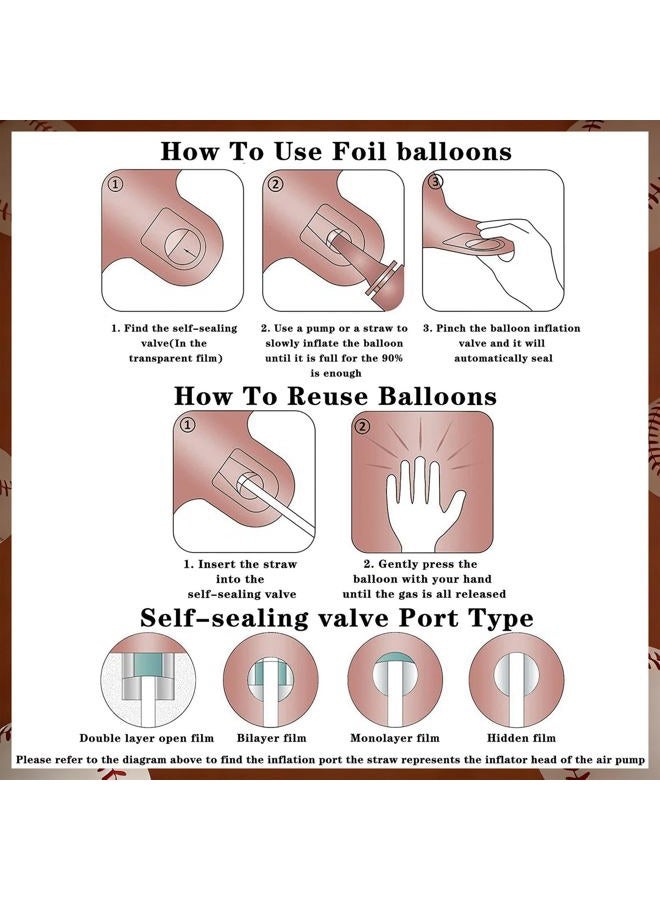 How To Use Foil balloons

①

②

③

1. Find the self-sealing valve(In the transparent film)

2. Use a pump or a straw to slowly inflate the balloon until it is full for the 90% is enough

3. Pinch the balloon inflation valve and it will automatically seal

How To Reuse Balloons

①

②

1. Insert the straw into the self-sealing valve

2. Gently press the balloon with your hand until the gas is all released

Self-sealing valve Port Type

Double layer open film

Bilayer film

Monolayer film

Hidden film

Please refer to the diagram above to find the inflation port the straw represents the inflator head of the air pump