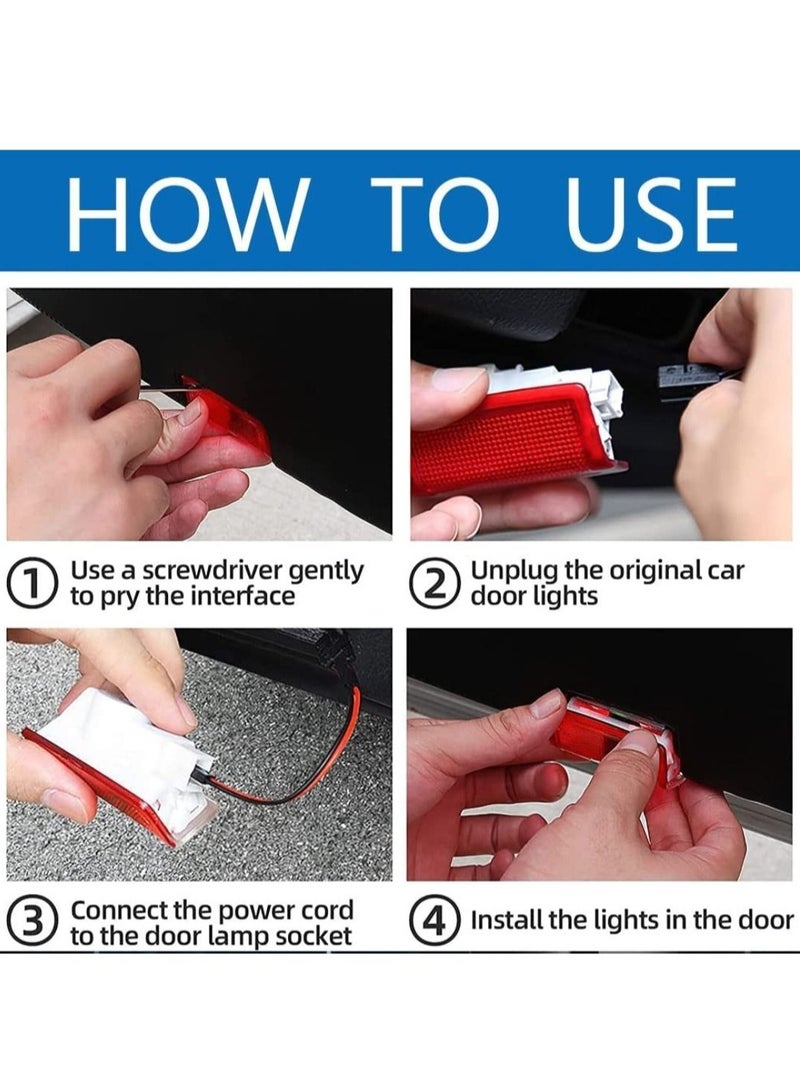 HOW TO USE

① Use a screwdriver gently to pry the interface

② Unplug the original car door lights

③ Connect the power cord to the door lamp socket

④ Install the lights in the door