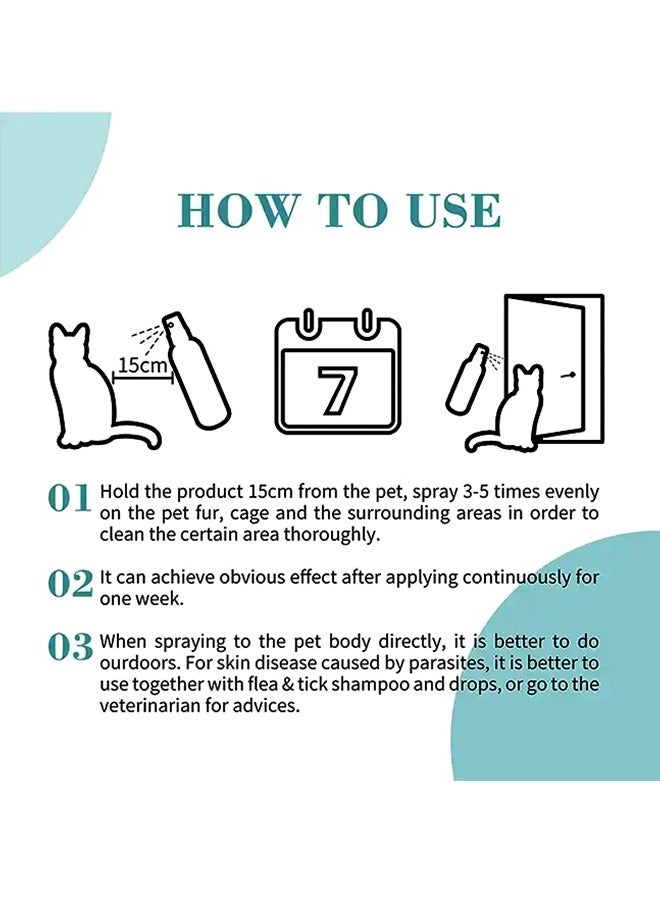 HOW TO USE

15cm

7

01 Hold the product 15cm from the pet, spray 3-5 times evenly on the pet fur, cage and the surrounding areas in order to clean the certain area thoroughly.

02 It can achieve obvious effect after applying continuously for one week.

03 When spraying to the pet body directly, it is better to do ourdoors. For skin disease caused by parasites, it is better to use together with flea & tick shampoo and drops, or go to the veterinarian for advices.