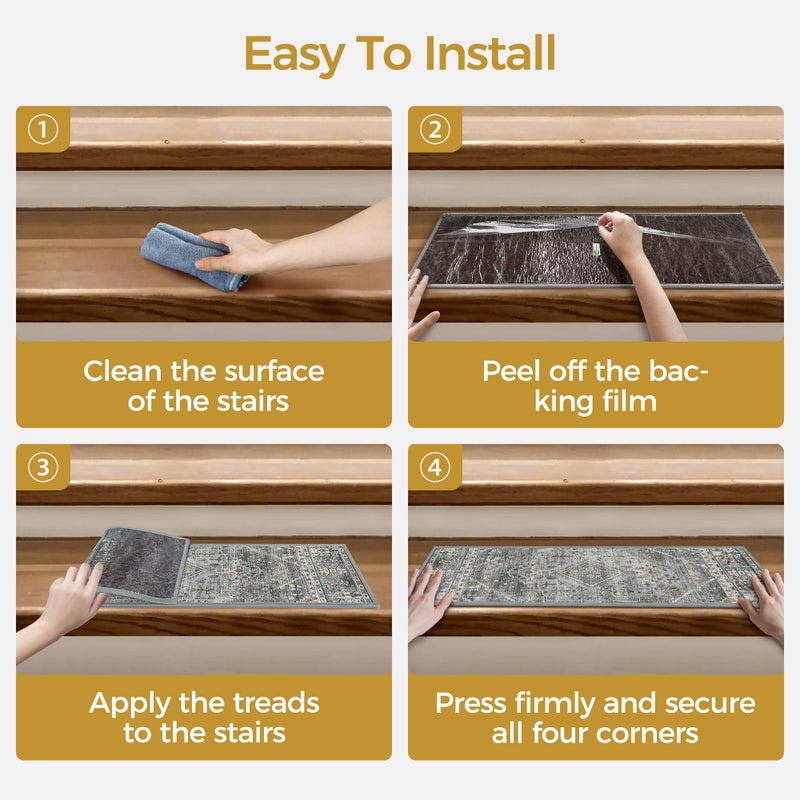 Easy To Install

①

Clean the surface of the stairs

②

Peel off the backing film

③

Apply the treads to the stairs

④

Press firmly and secure all four corners