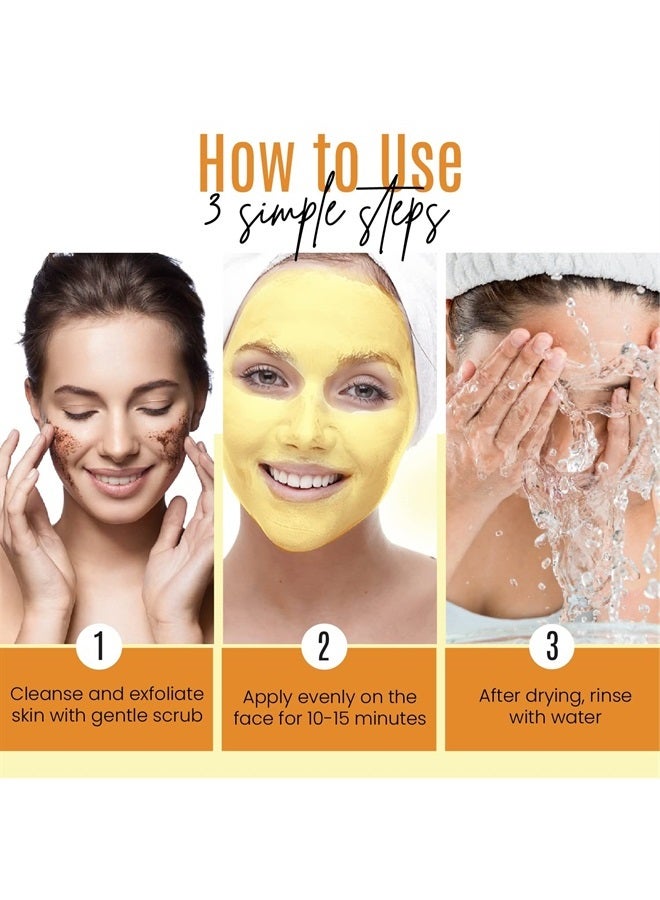 How to Use
3 simple steps

1
Cleanse and exfoliate skin with gentle scrub

2
Apply evenly on the face for 10-15 minutes

3
After drying, rinse with water