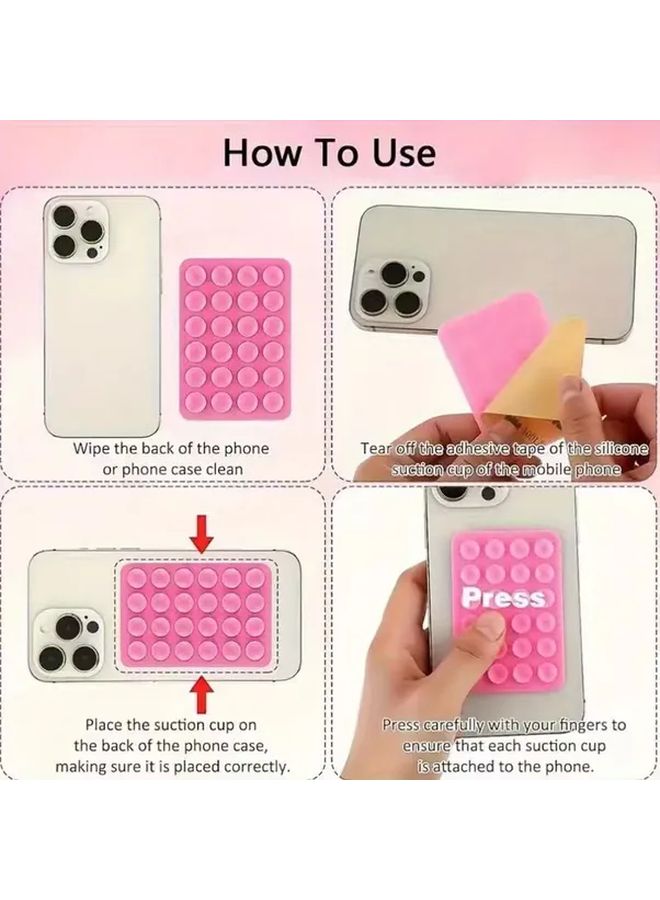 How To Use

Wipe the back of the phone or phone case clean

Tear off the adhesive tape of the silicone suction cup of the mobile phone

Place the suction cup on the back of the phone case, making sure it is placed correctly.

Press

Press carefully with your fingers to ensure that each suction cup is attached to the phone.