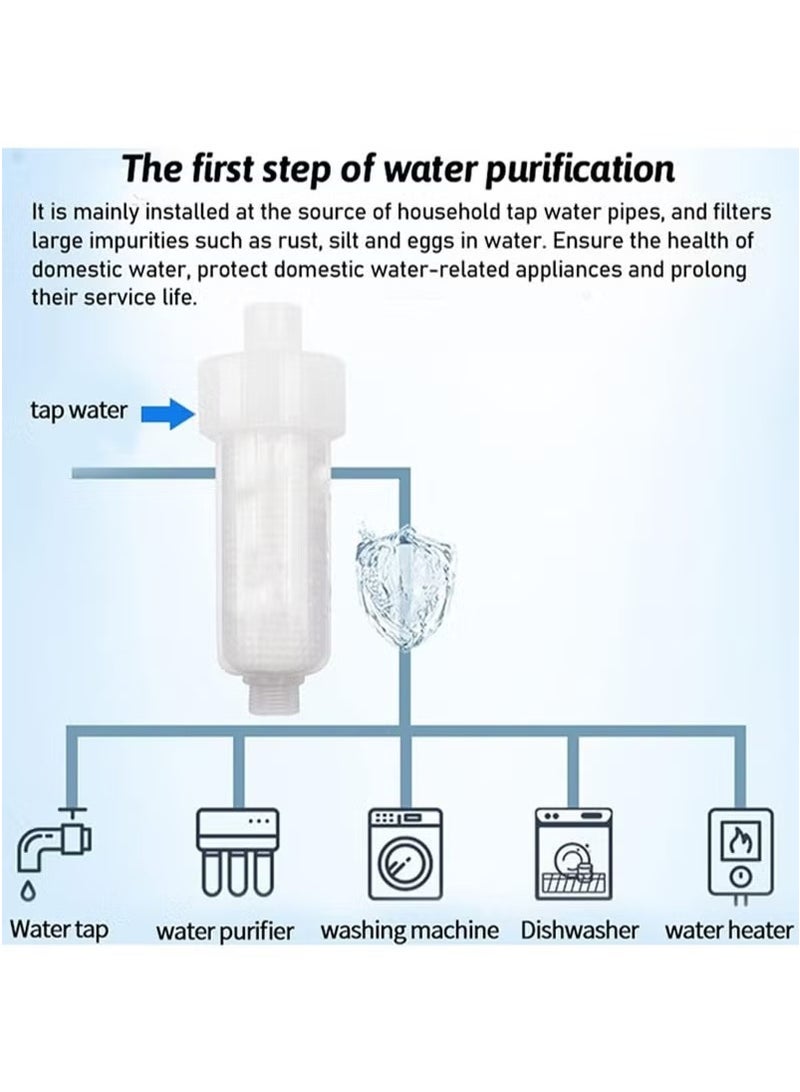 The first step of water purification

It is mainly installed at the source of household tap water pipes, and filters large impurities such as rust, silt and eggs in water. Ensure the health of domestic water, protect domestic water-related appliances and prolong their service life.

tap water

Water tap water purifier washing machine Dishwasher water heater