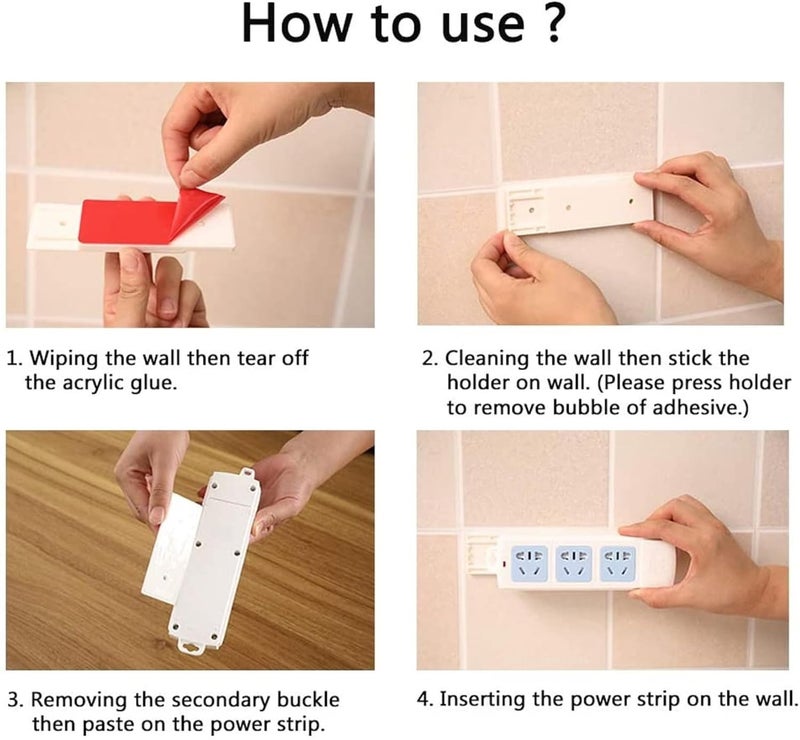 How to use ?

1. Wiping the wall then tear off the acrylic glue.

2. Cleaning the wall then stick the holder on wall. (Please press holder to remove bubble of adhesive.)

3. Removing the secondary buckle then paste on the power strip.

4. Inserting the power strip on the wall.