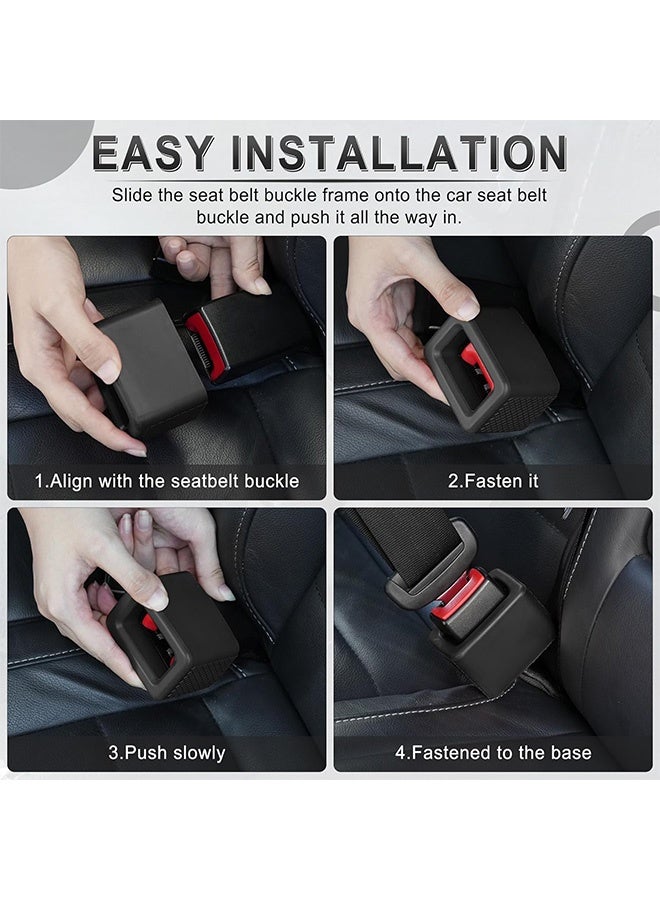 EASY INSTALLATION

Slide the seat belt buckle frame onto the car seat belt buckle and push it all the way in.

1.Align with the seatbelt buckle

2.Fasten it

3.Push slowly

4.Fastened to the base