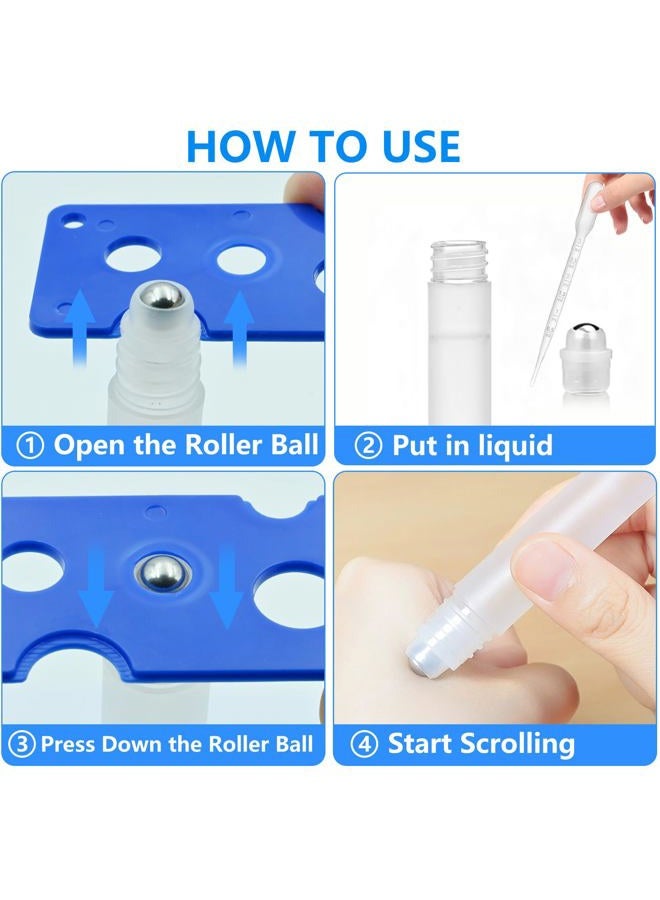 HOW TO USE

① Open the Roller Ball

② Put in liquid

③ Press Down the Roller Ball

④ Start Scrolling