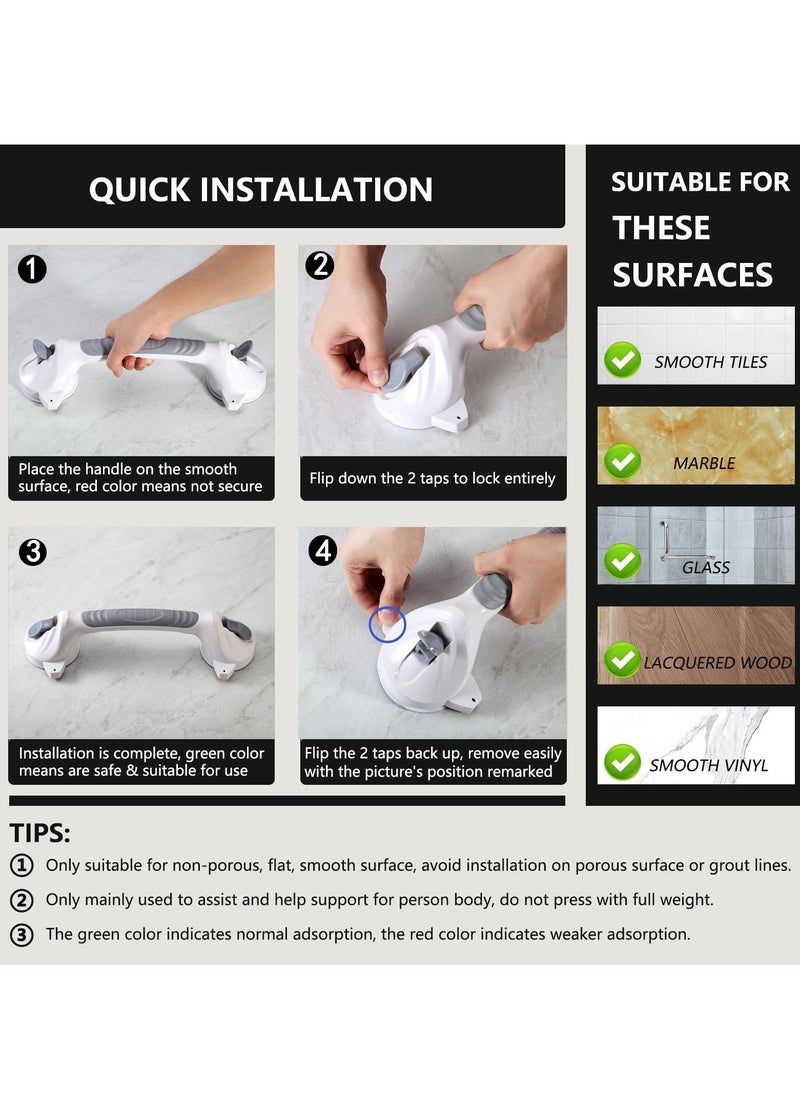 QUICK INSTALLATION

1
Place the handle on the smooth surface, red color means not secure

2
Flip down the 2 taps to lock entirely

3
Installation is complete, green color means are safe & suitable for use

4
Flip the 2 taps back up, remove easily with the picture's position remarked

SUITABLE FOR THESE SURFACES

SMOOTH TILES

MARBLE

GLASS

LACQUERED WOOD

SMOOTH VINYL

TIPS:
1 Only suitable for non-porous, flat, smooth surface, avoid installation on porous surface or grout lines.
2 Only mainly used to assist and help support for person body, do not press with full weight.
3 The green color indicates normal adsorption, the red color indicates weaker adsorption.