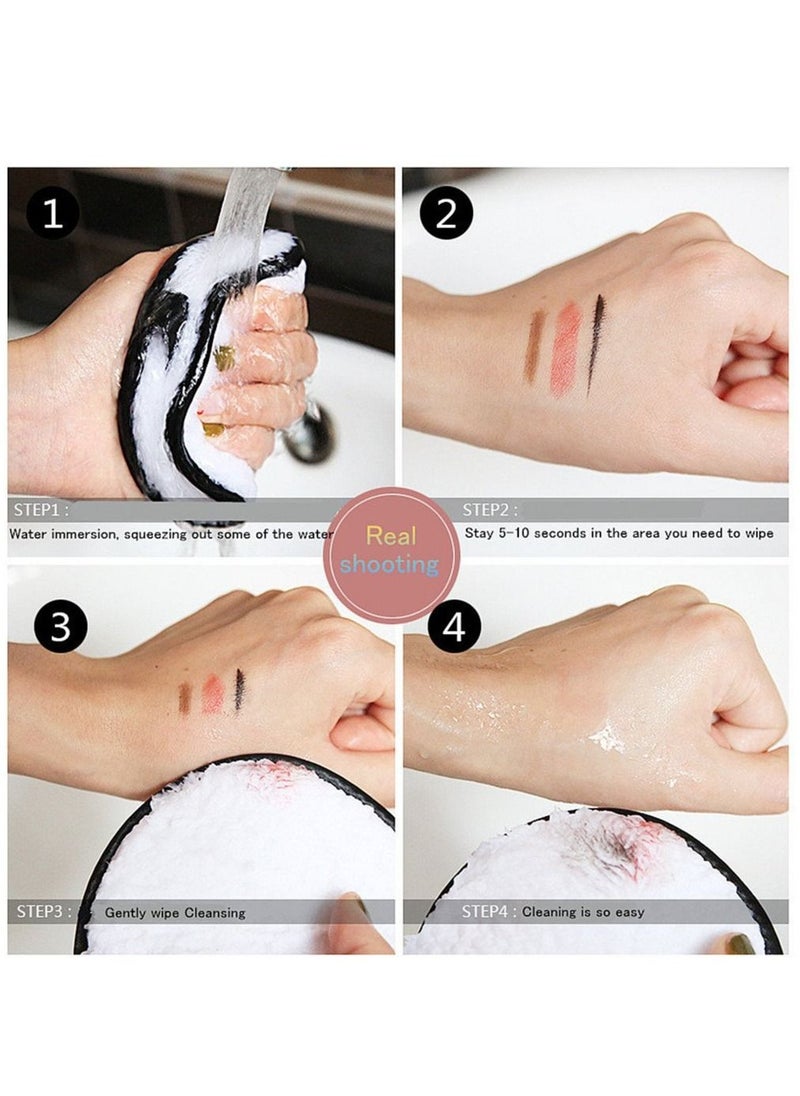 1

STEP1 :
Water immersion, squeezing out some of the water

2

STEP2 :
Stay 5-10 seconds in the area you need to wipe

Real shooting

3

STEP3 : Gently wipe Cleansing

4

STEP4 : Cleaning is so easy