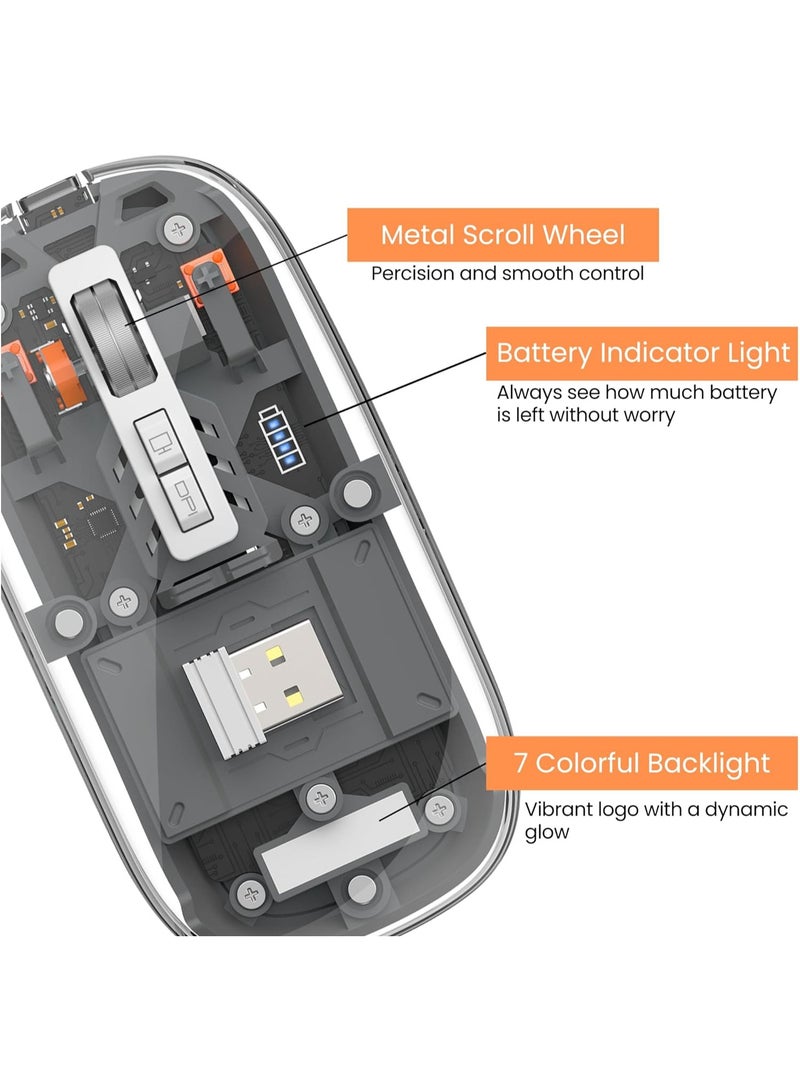 Metal Scroll Wheel
Percision and smooth control

Battery Indicator Light
Always see how much battery is left without worry

DPI

7 Colorful Backlight
Vibrant logo with a dynamic glow