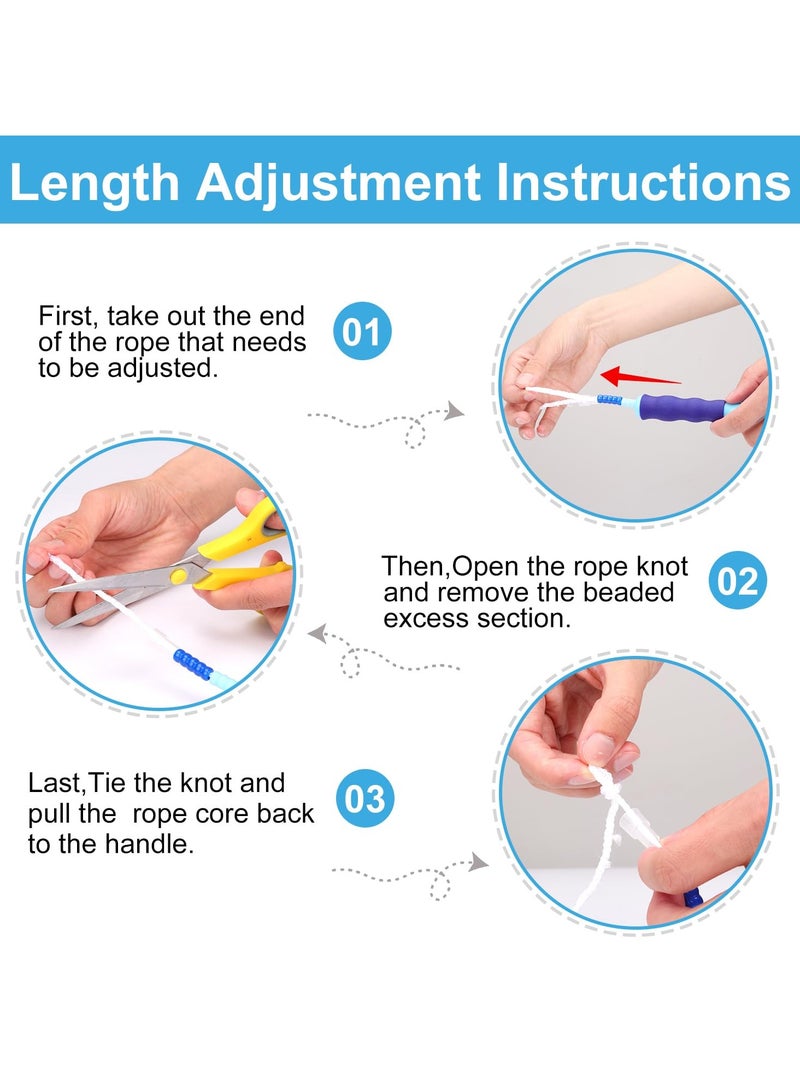 Length Adjustment Instructions

First, take out the end of the rope that needs to be adjusted.

01

Then,Open the rope knot and remove the beaded excess section.

02

Last,Tie the knot and pull the rope core back to the handle.

03