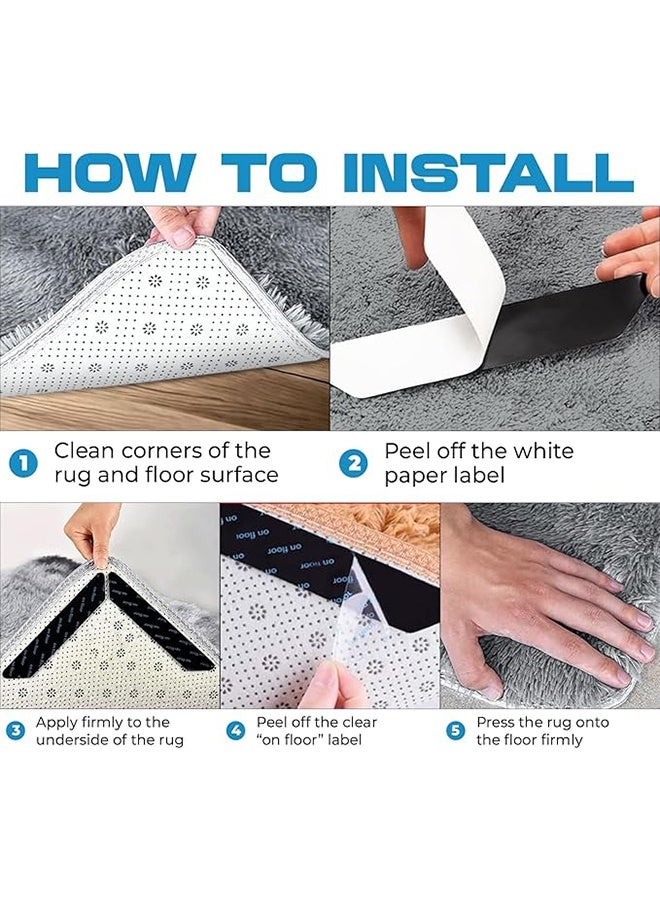 HOW TO INSTALL

1 Clean corners of the rug and floor surface

2 Peel off the white paper label

on floor

on floor

on floor

on floor

3 Apply firmly to the underside of the rug

4 Peel off the clear "on floor" label

5 Press the rug onto the floor firmly