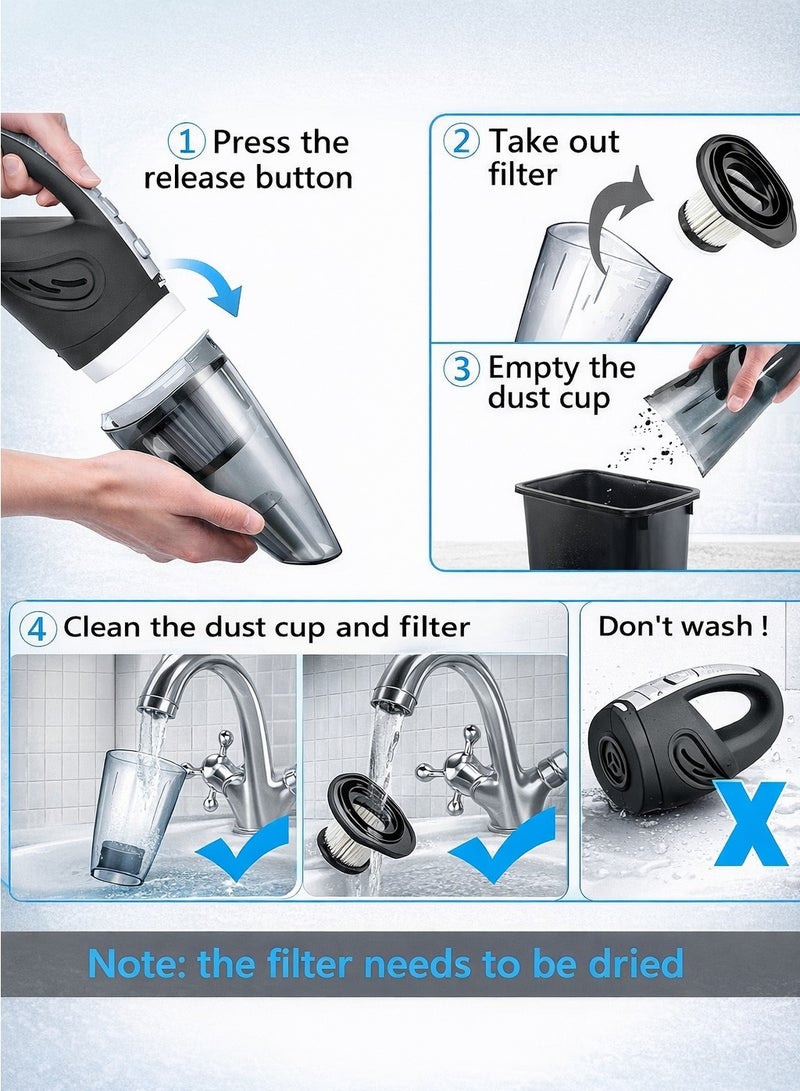 1 Press the release button

2 Take out filter

3 Empty the dust cup

4 Clean the dust cup and filter

Don't wash !

X

Note: the filter needs to be dried