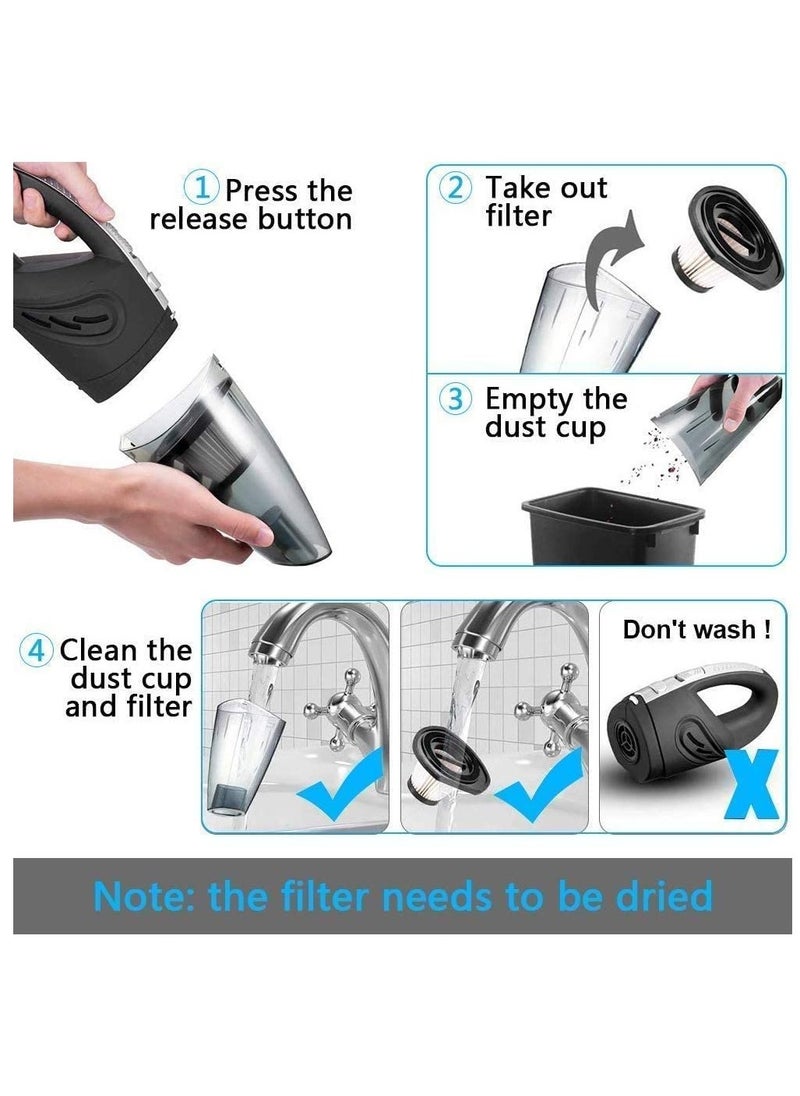 1 Press the release button

2 Take out filter

3 Empty the dust cup

4 Clean the dust cup and filter

Don't wash !

Note: the filter needs to be dried