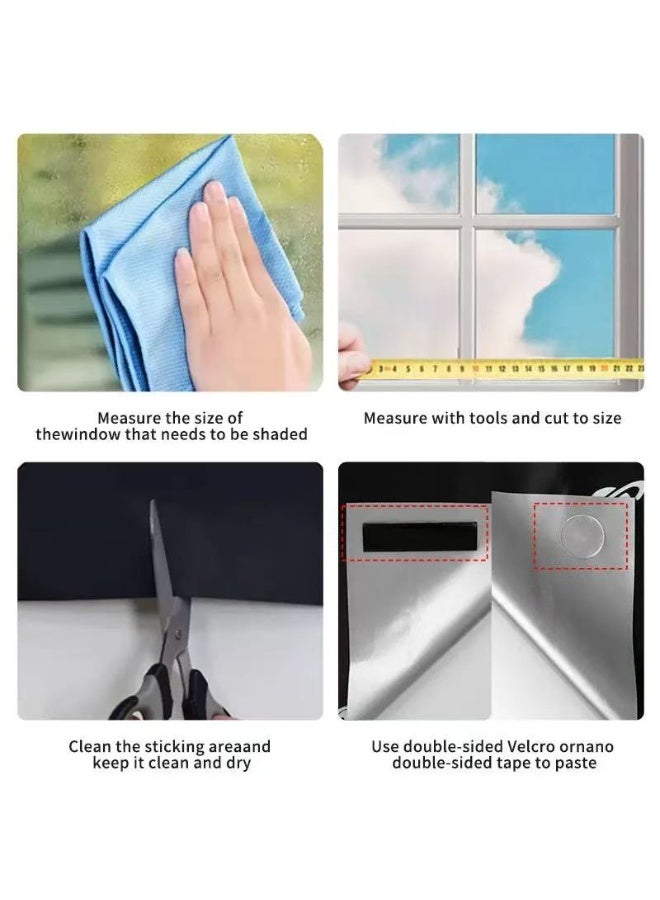 3 4 5 6 7 8 9 10 11 12 13 14 15 16 17 18 19 20 21 22 23

Measure the size of thewindow that needs to be shaded

Measure with tools and cut to size

Clean the sticking areaand keep it clean and dry

Use double-sided Velcro ornano double-sided tape to paste