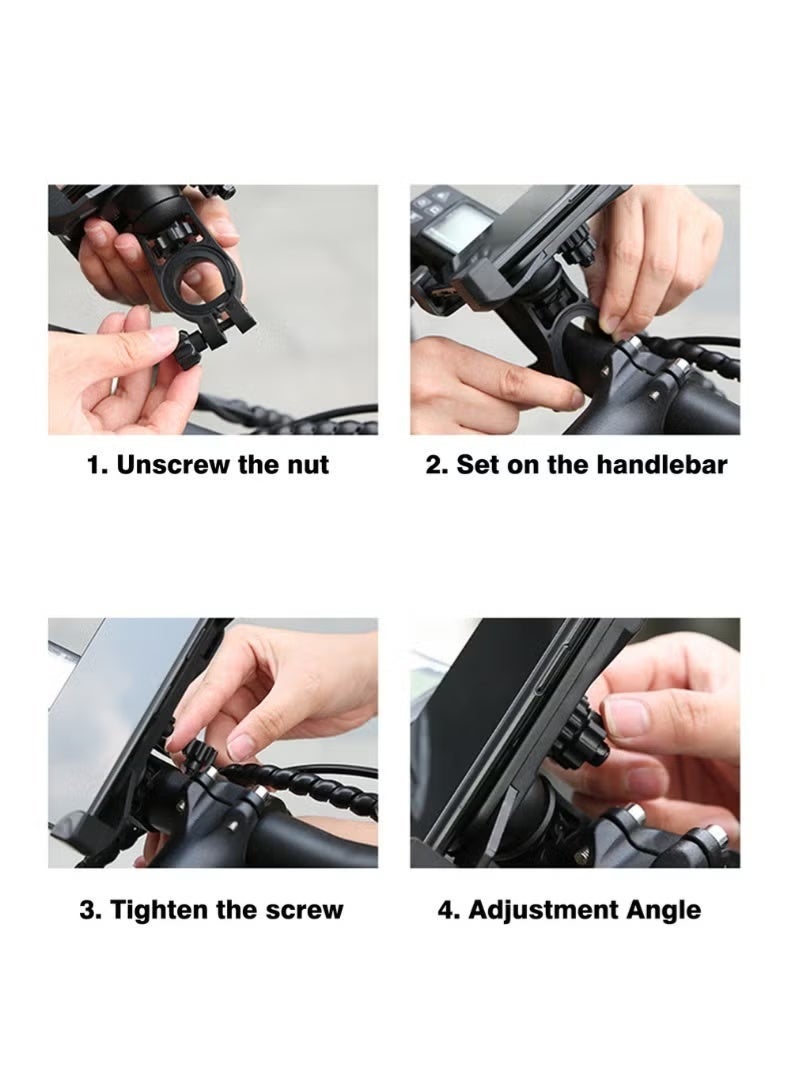 1. Unscrew the nut

2. Set on the handlebar

3. Tighten the screw

4. Adjustment Angle