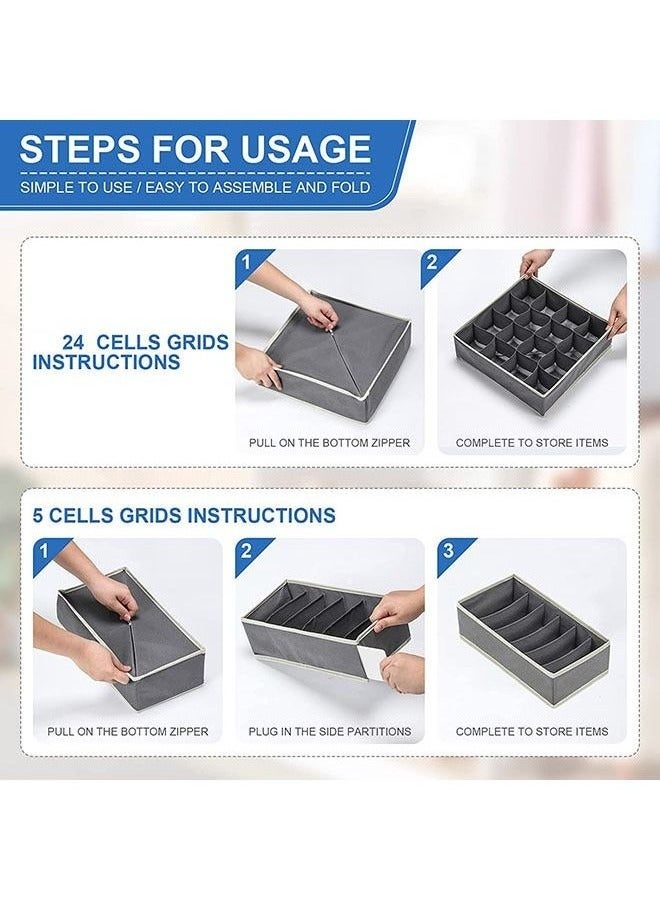 STEPS FOR USAGE
SIMPLE TO USE / EASY TO ASSEMBLE AND FOLD

24 CELLS GRIDS INSTRUCTIONS

1
PULL ON THE BOTTOM ZIPPER

2
COMPLETE TO STORE ITEMS

5 CELLS GRIDS INSTRUCTIONS

1
PULL ON THE BOTTOM ZIPPER

2
PLUG IN THE SIDE PARTITIONS

3
COMPLETE TO STORE ITEMS