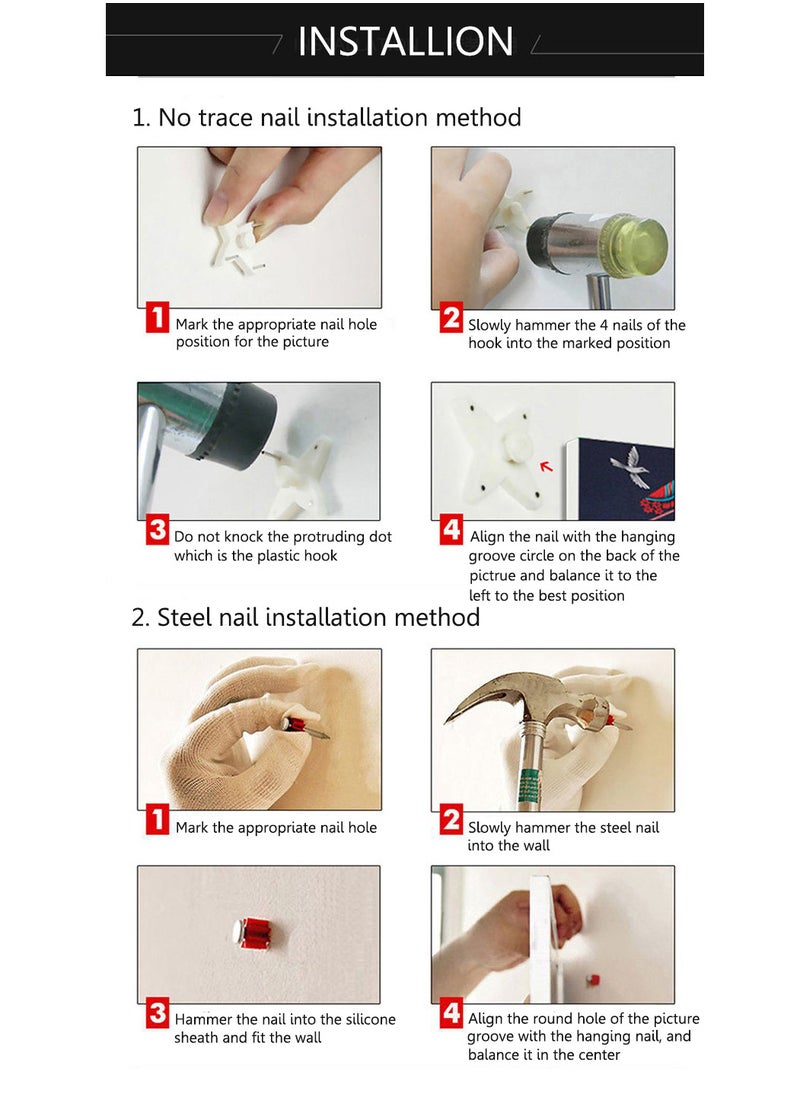 INSTALLION

1. No trace nail installation method

1 Mark the appropriate nail hole position for the picture

2 Slowly hammer the 4 nails of the hook into the marked position

3 Do not knock the protruding dot which is the plastic hook

4 Align the nail with the hanging groove circle on the back of the pictrue and balance it to the left to the best position

2. Steel nail installation method

1 Mark the appropriate nail hole

2 Slowly hammer the steel nail into the wall

3 Hammer the nail into the silicone sheath and fit the wall

4 Align the round hole of the picture groove with the hanging nail, and balance it in the center